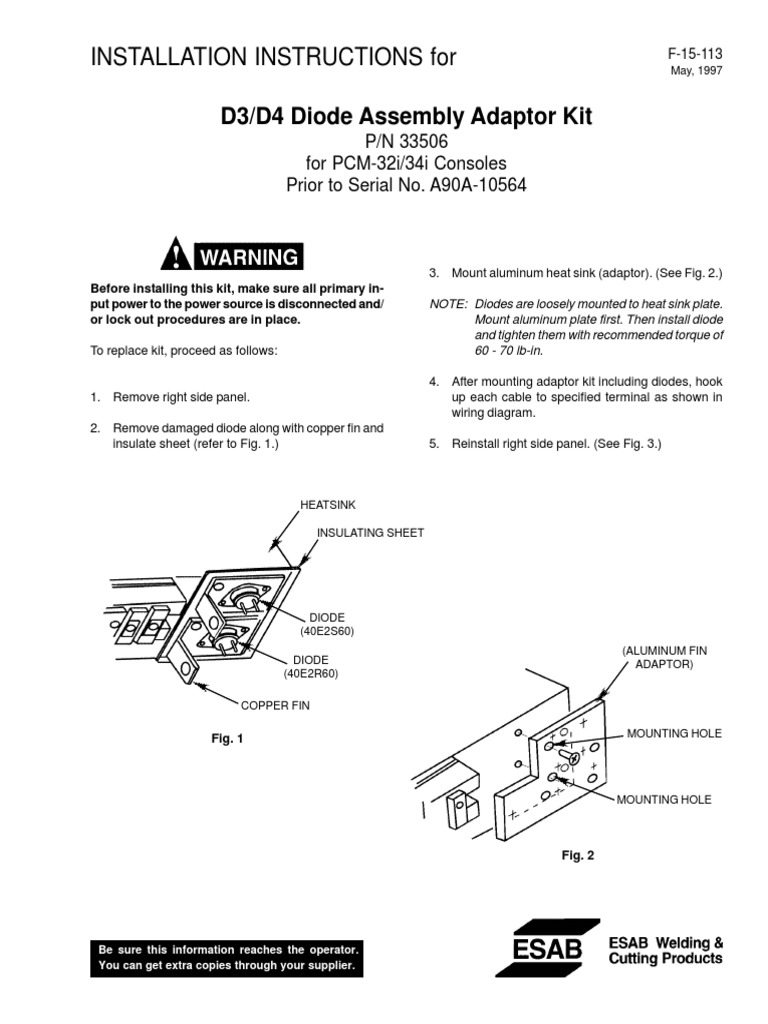 INSTALLATION INSTRUCTIONS for

F-15-113
May, 1997

D3/D4 Diode Assembly Adaptor Kit
P/N 33506
for PCM-32i/34i Consoles
Prior to Serial No. A90A-10564

WARNING

Before installing this kit, make sure all primary input power to the power source is disconnected and/or lock out procedures are in place.

To replace kit, proceed as follows:

1. Remove right side panel.

2. Remove damaged diode along with copper fin and insulate sheet (refer to Fig. 1.)

3. Mount aluminum heat sink (adaptor). (See Fig. 2.)

NOTE: Diodes are loosely mounted to heat sink plate. Mount aluminum plate first. Then install diode and tighten them with recommended torque of 60 - 70 lb-in.

4. After mounting adaptor kit including diodes, hook up each cable to specified terminal as shown in wiring diagram.

5. Reinstall right side panel. (See Fig. 3.)

HEATSINK
INSULATING SHEET
DIODE (40E2S60)
DIODE (40E2R60)
COPPER FIN

Fig. 1

(ALUMINUM FIN ADAPTOR)
MOUNTING HOLE
MOUNTING HOLE

Fig. 2

Be sure this information reaches the operator. You can get extra copies through your supplier.

ESAB

ESAB Welding & Cutting Products