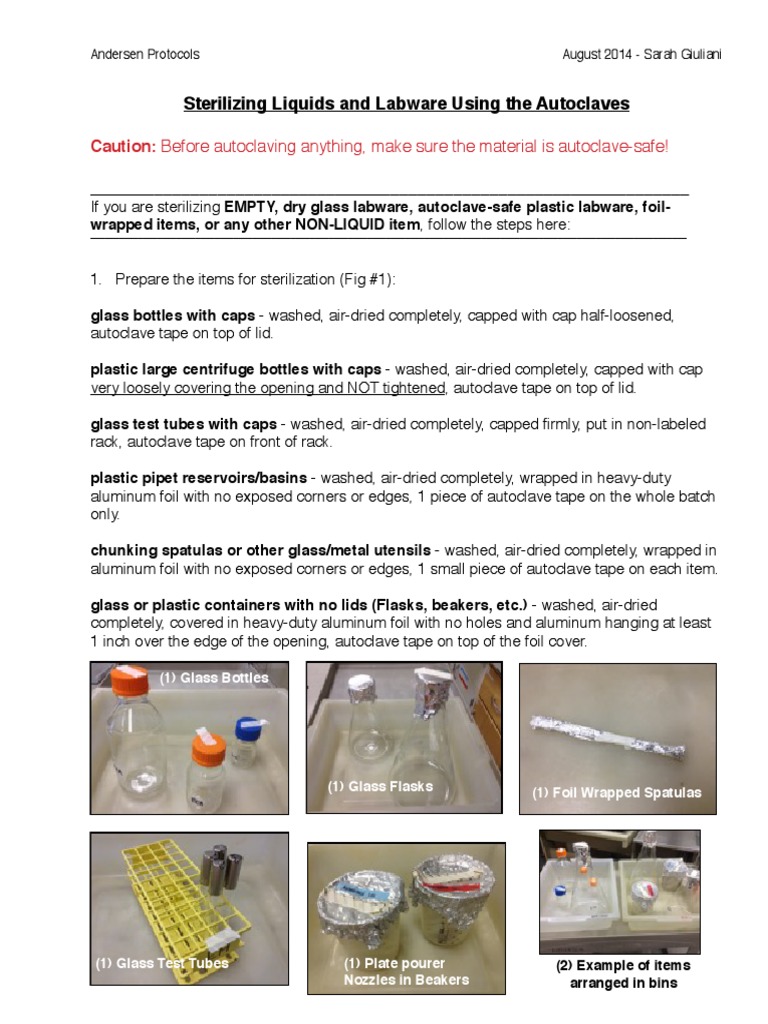 Andersen Protocols

August 2014 - Sarah Giuliani

Sterilizing Liquids and Labware Using the Autoclaves

Caution: Before autoclaving anything, make sure the material is autoclave-safe!

If you are sterilizing EMPTY, dry glass labware, autoclave-safe plastic labware, foil-wrapped items, or any other NON-LIQUID item, follow the steps here:

1. Prepare the items for sterilization (Fig #1):

glass bottles with caps - washed, air-dried completely, capped with cap half-loosened, autoclave tape on top of lid.

plastic large centrifuge bottles with caps - washed, air-dried completely, capped with cap very loosely covering the opening and NOT tightened, autoclave tape on top of lid.

glass test tubes with caps - washed, air-dried completely, capped firmly, put in non-labeled rack, autoclave tape on front of rack.

plastic pipet reservoirs/basins - washed, air-dried completely, wrapped in heavy-duty aluminum foil with no exposed corners or edges, 1 piece of autoclave tape on the whole batch only.

chunking spatulas or other glass/metal utensils - washed, air-dried completely, wrapped in aluminum foil with no exposed corners or edges, 1 small piece of autoclave tape on each item.

glass or plastic containers with no lids (Flasks, beakers, etc.) - washed, air-dried completely, covered in heavy-duty aluminum foil with no holes and aluminum hanging at least 1 inch over the edge of the opening, autoclave tape on top of the foil cover.

(1) Glass Bottles

(1) Glass Flasks

(1) Foil Wrapped Spatulas

(1) Glass Test Tubes

(1) Plate pourer Nozzles in Beakers

(2) Example of items arranged in bins