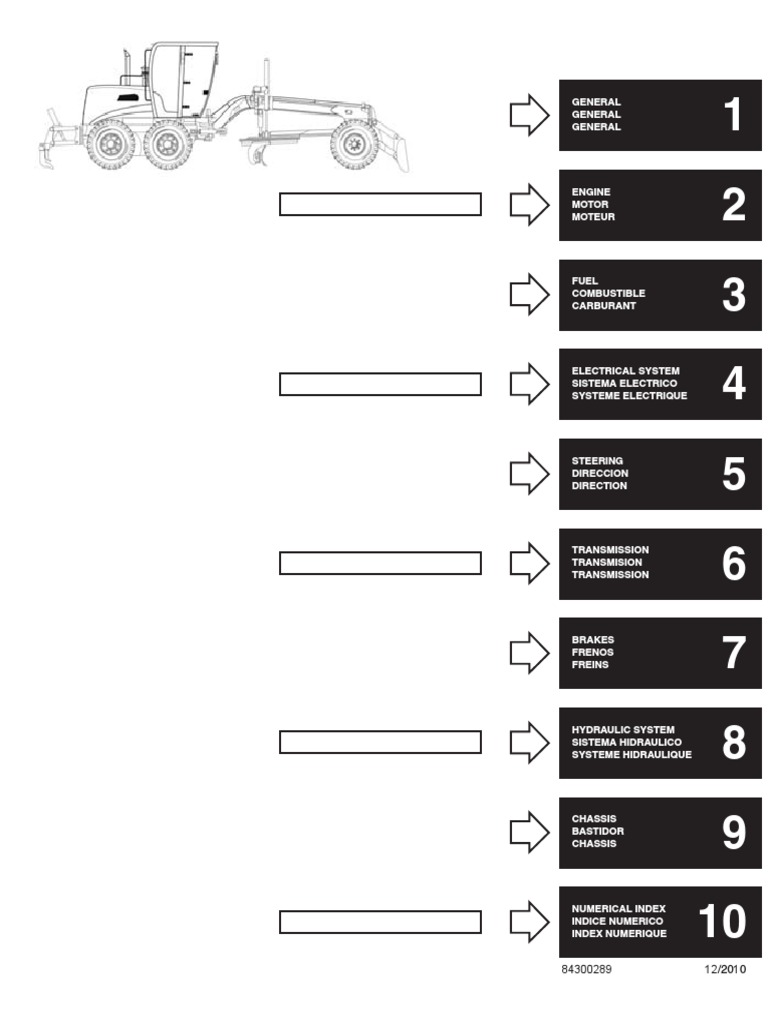 GENERAL
GENERAL
GENERAL
1

ENGINE
MOTOR
MOTEUR
2

FUEL
COMBUSTIBLE
CARBURANT
3

ELECTRICAL SYSTEM
SISTEMA ELECTRICO
SYSTEME ELECTRIQUE
4

STEERING
DIRECCION
DIRECTION
5

TRANSMISSION
TRANSMISION
TRANSMISSION
6

BRAKES
FRENOS
FREINS
7

HYDRAULIC SYSTEM
SISTEMA HIDRAULICO
SYSTEME HIDRAULIQUE
8

CHASSIS
BASTIDOR
CHASSIS
9

NUMERICAL INDEX
INDICE NUMERICO
INDEX NUMERIQUE
10

84300289 12/2010