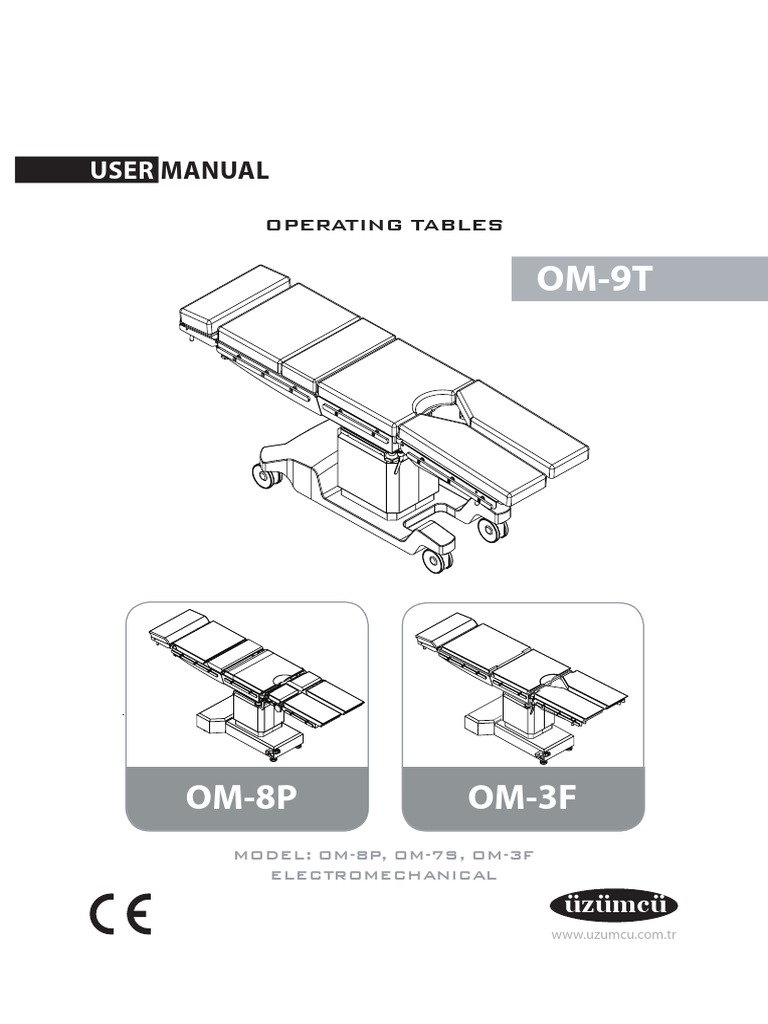 USER MANUAL

OPERATING TABLES

OM-9T

OM-8P

OM-3F

MODEL: OM-8P, OM-7S, OM-3F
ELECTROMECHANICAL

CE

üzümcü

www.uzumcu.com.tr