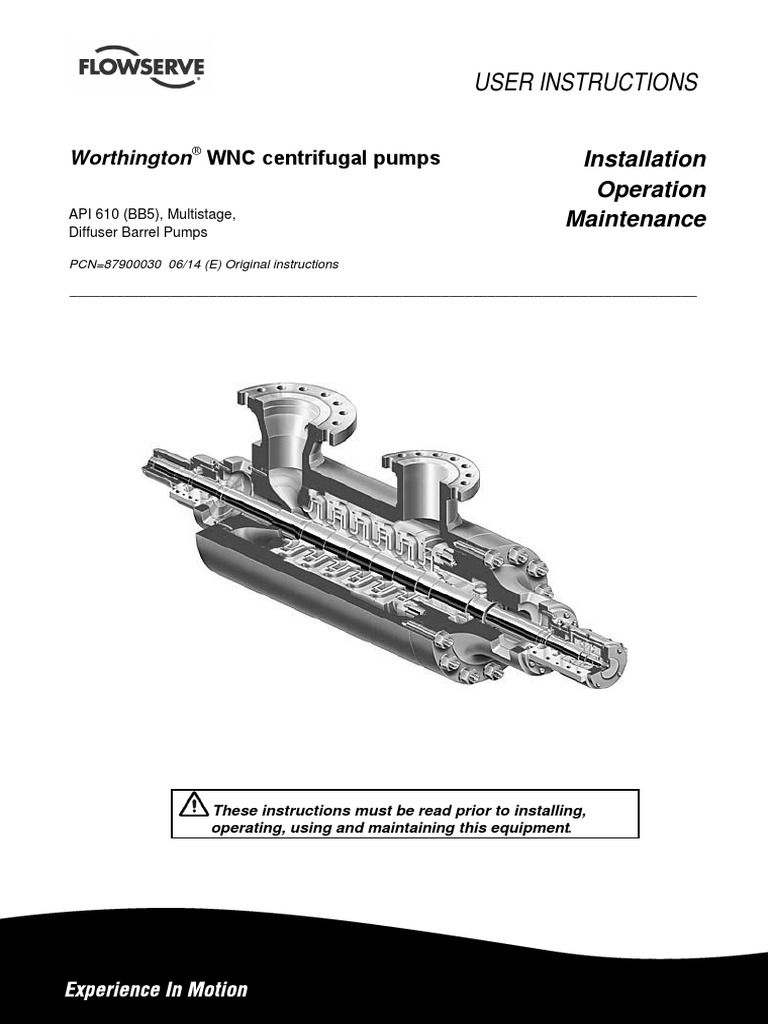 FLOWSERVE

USER INSTRUCTIONS

Worthington® WNC centrifugal pumps

API 610 (BB5), Multistage, Diffuser Barrel Pumps

PCN=87900030 06/14 (E) Original instructions

Installation
Operation
Maintenance

These instructions must be read prior to installing, operating, using and maintaining this equipment.

Experience In Motion