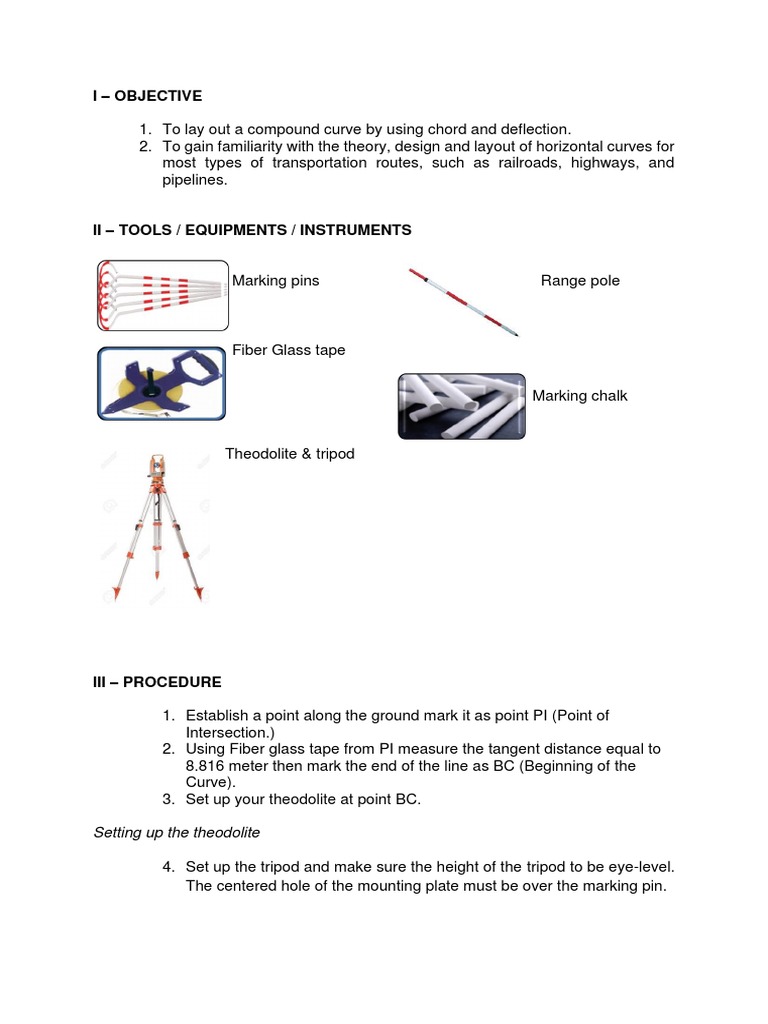 I – OBJECTIVE

1. To lay out a compound curve by using chord and deflection.
2. To gain familiarity with the theory, design and layout of horizontal curves for most types of transportation routes, such as railroads, highways, and pipelines.

II – TOOLS / EQUIPMENTS / INSTRUMENTS

Marking pins

Range pole

Fiber Glass tape

Marking chalk

Theodolite & tripod

III – PROCEDURE

1. Establish a point along the ground mark it as point PI (Point of Intersection.)
2. Using Fiber glass tape from PI measure the tangent distance equal to 8.816 meter then mark the end of the line as BC (Beginning of the Curve).
3. Set up your theodolite at point BC.

Setting up the theodolite

4. Set up the tripod and make sure the height of the tripod to be eye-level. The centered hole of the mounting plate must be over the marking pin.