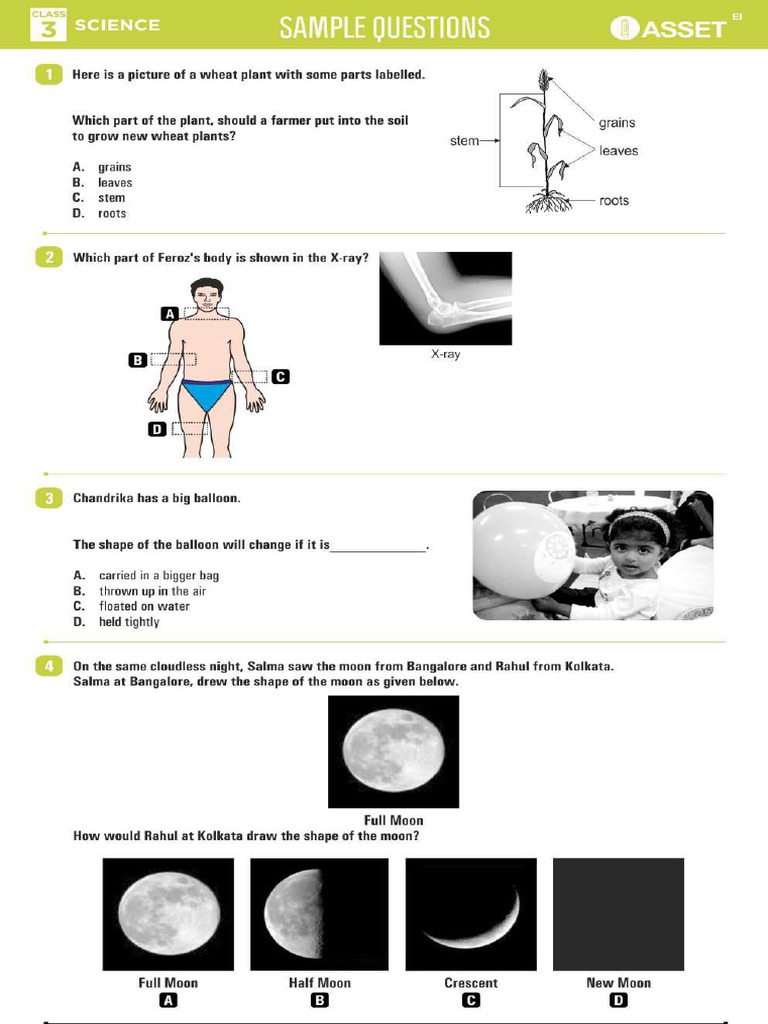 CLASS 3 SCIENCE

SAMPLE QUESTIONS

ASSET EI

1 Here is a picture of a wheat plant with some parts labelled.

Which part of the plant, should a farmer put into the soil to grow new wheat plants?

A. grains
B. leaves
C. stem
D. roots

stem
grains
leaves
roots

2 Which part of Feroz's body is shown in the X-ray?

A
B
C
D

X-ray

3 Chandrika has a big balloon.

The shape of the balloon will change if it is______________.

A. carried in a bigger bag
B. thrown up in the air
C. floated on water
D. held tightly

4 On the same cloudless night, Salma saw the moon from Bangalore and Rahul from Kolkata. Salma at Bangalore, drew the shape of the moon as given below.

Full Moon

How would Rahul at Kolkata draw the shape of the moon?

Full Moon
A

Half Moon
B

Crescent
C

New Moon
D