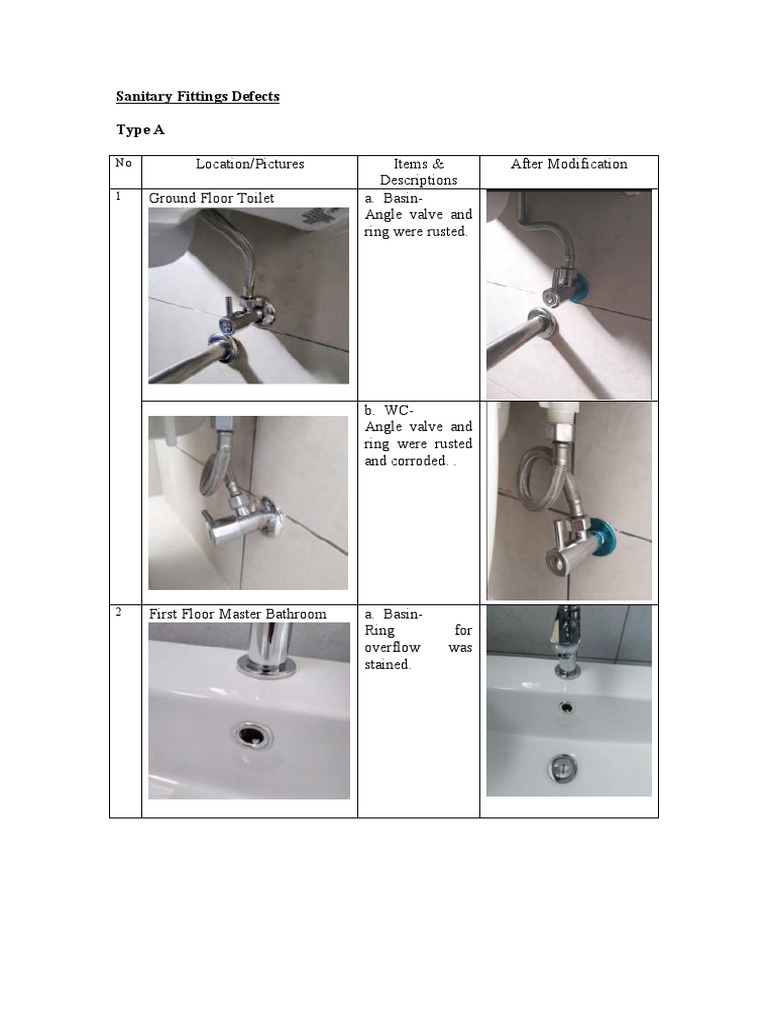 Sanitary Fittings Defects

Type A

| No | Location/Pictures | Items & Descriptions | After Modification |
|---|---|---|---|
| 1 | Ground Floor Toilet | a. Basin- Angle valve and ring were rusted. | |
| | | b. WC- Angle valve and ring were rusted and corroded. . | |
| 2 | First Floor Master Bathroom | a. Basin- Ring for overflow was stained. | |