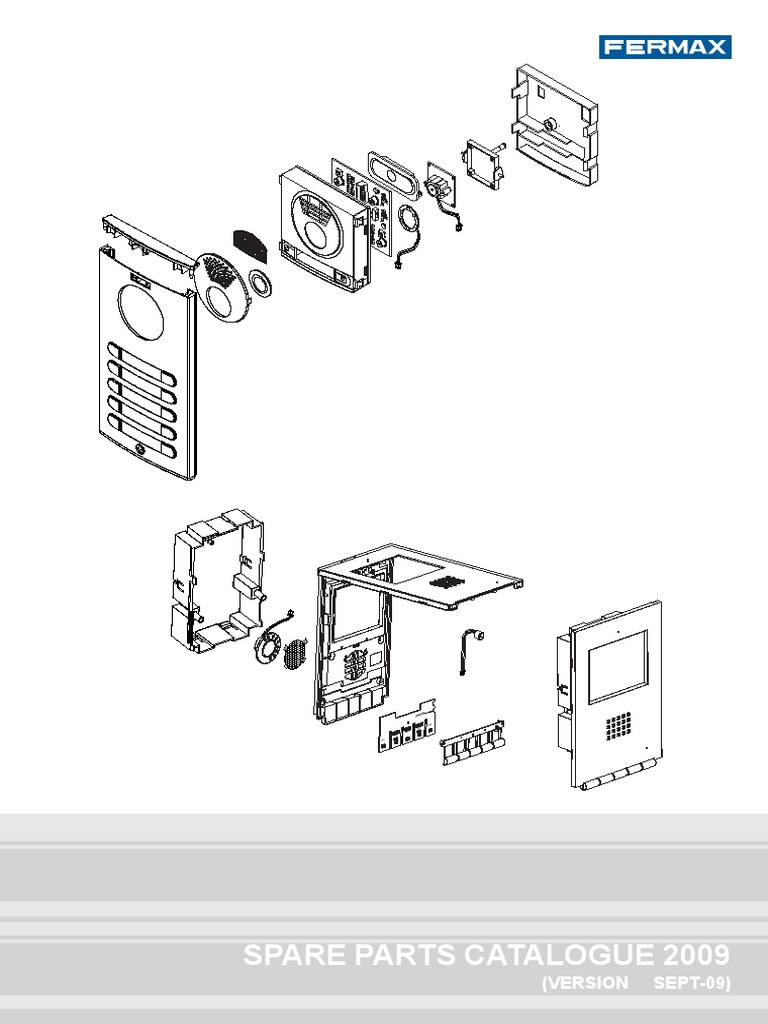 FERMAX

SPARE PARTS CATALOGUE 2009
(VERSION SEPT-09)