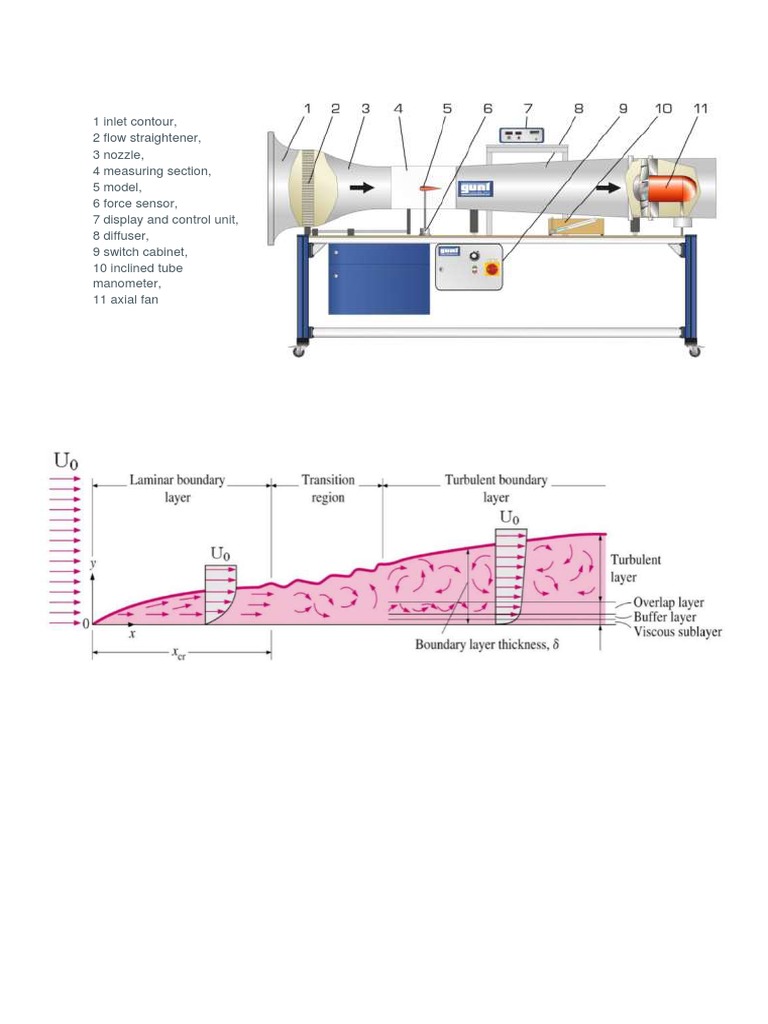 1 inlet contour,
2 flow straightener,
3 nozzle,
4 measuring section,
5 model,
6 force sensor,
7 display and control unit,
8 diffuser,
9 switch cabinet,
10 inclined tube manometer,
11 axial fan

1 2 3 4 5 6 7 8 9 10 11

gunt

gunt

$U_0$

Laminar boundary layer

Transition region

Turbulent boundary layer

$U_0$

$U_0$

$y$

0

$x$

$x_{cr}$

Turbulent layer

Overlap layer

Buffer layer

Viscous sublayer

Boundary layer thickness, $\delta$