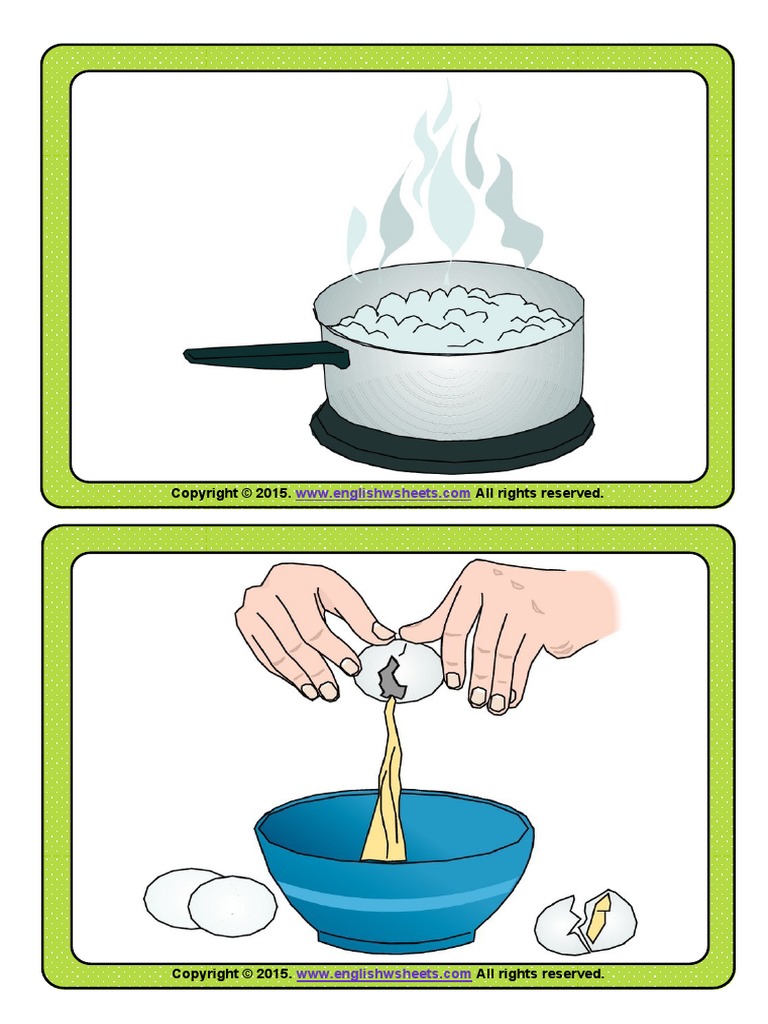 Copyright © 2015. www.englishwsheets.com All rights reserved.

Copyright © 2015. www.englishwsheets.com All rights reserved.