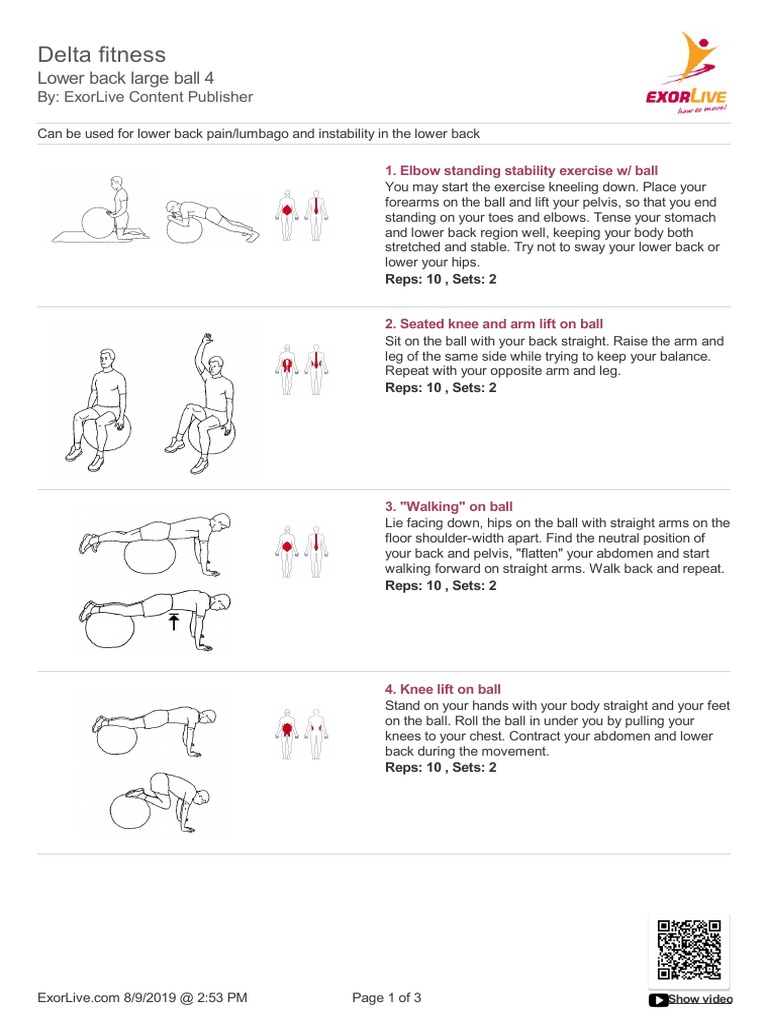 Delta fitness
Lower back large ball 4
By: ExorLive Content Publisher

EXORLIVE
how to move!

Can be used for lower back pain/lumbago and instability in the lower back

1. Elbow standing stability exercise w/ ball
You may start the exercise kneeling down. Place your forearms on the ball and lift your pelvis, so that you end standing on your toes and elbows. Tense your stomach and lower back region well, keeping your body both stretched and stable. Try not to sway your lower back or lower your hips.
Reps: 10 , Sets: 2

2. Seated knee and arm lift on ball
Sit on the ball with your back straight. Raise the arm and leg of the same side while trying to keep your balance. Repeat with your opposite arm and leg.
Reps: 10 , Sets: 2

3. "Walking" on ball
Lie facing down, hips on the ball with straight arms on the floor shoulder-width apart. Find the neutral position of your back and pelvis, "flatten" your abdomen and start walking forward on straight arms. Walk back and repeat.
Reps: 10 , Sets: 2

4. Knee lift on ball
Stand on your hands with your body straight and your feet on the ball. Roll the ball in under you by pulling your knees to your chest. Contract your abdomen and lower back during the movement.
Reps: 10 , Sets: 2

ExorLive.com 8/9/2019 @ 2:53 PM
Page 1 of 3
Show video