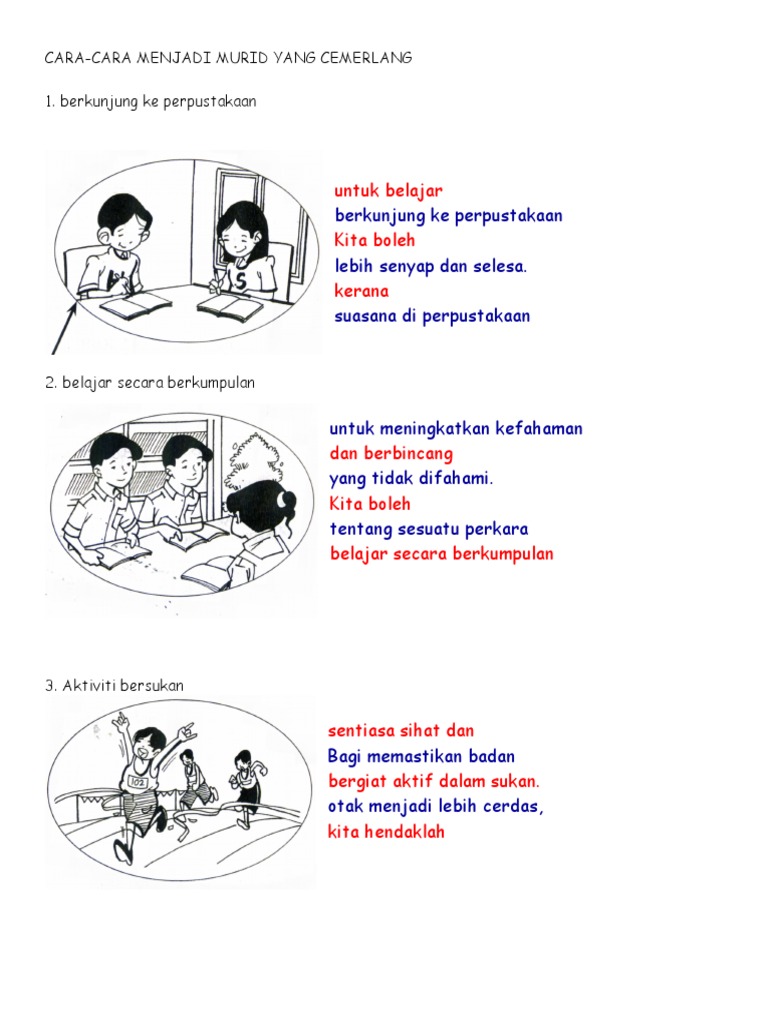 CARA-CARA MENJADI MURID YANG CEMERLANG

1. berkunjung ke perpustakaan

S

untuk belajar
berkunjung ke perpustakaan
Kita boleh
lebih senyap dan selesa.
kerana
suasana di perpustakaan

2. belajar secara berkumpulan

untuk meningkatkan kefahaman
dan berbincang
yang tidak difahami.
Kita boleh
tentang sesuatu perkara
belajar secara berkumpulan

3. Aktiviti bersukan

102

sentiasa sihat dan
Bagi memastikan badan
bergiat aktif dalam sukan.
otak menjadi lebih cerdas,
kita hendaklah