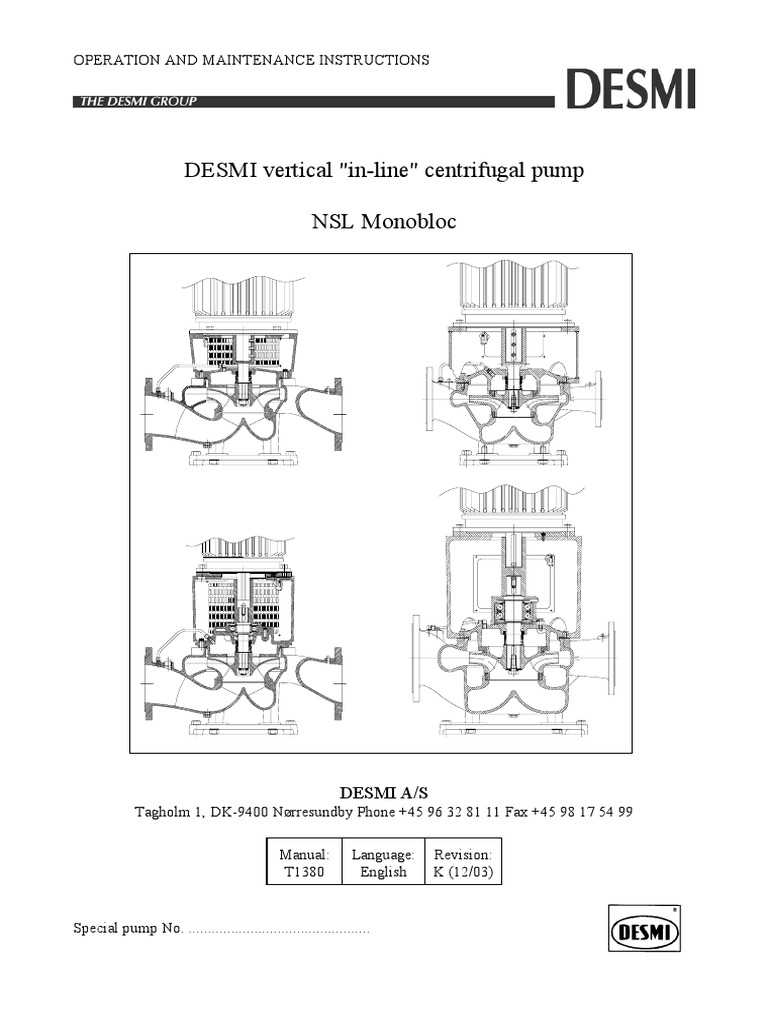 OPERATION AND MAINTENANCE INSTRUCTIONS

THE DESMI GROUP

DESMI

DESMI vertical "in-line" centrifugal pump

NSL Monobloc

DESMI A/S

Tagholm 1, DK-9400 Nørresundby Phone +45 96 32 81 11 Fax +45 98 17 54 99

| Manual: T1380 | Language: English | Revision: K (12/03) |
|---|---|---|

Special pump No. ...............................................

DESMI