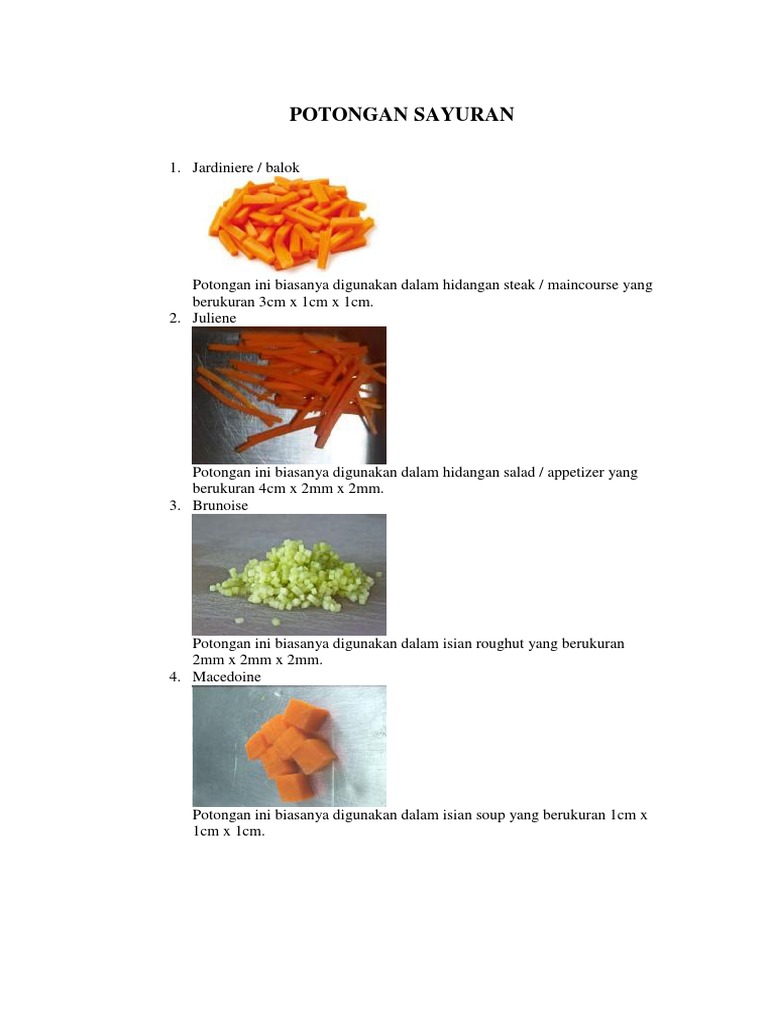 POTONGAN SAYURAN

1. Jardiniere / balok

Potongan ini biasanya digunakan dalam hidangan steak / maincourse yang berukuran 3cm x 1cm x 1cm.

2. Juliene

Potongan ini biasanya digunakan dalam hidangan salad / appetizer yang berukuran 4cm x 2mm x 2mm.

3. Brunoise

Potongan ini biasanya digunakan dalam isian roughut yang berukuran 2mm x 2mm x 2mm.

4. Macedoine

Potongan ini biasanya digunakan dalam isian soup yang berukuran 1cm x 1cm x 1cm.