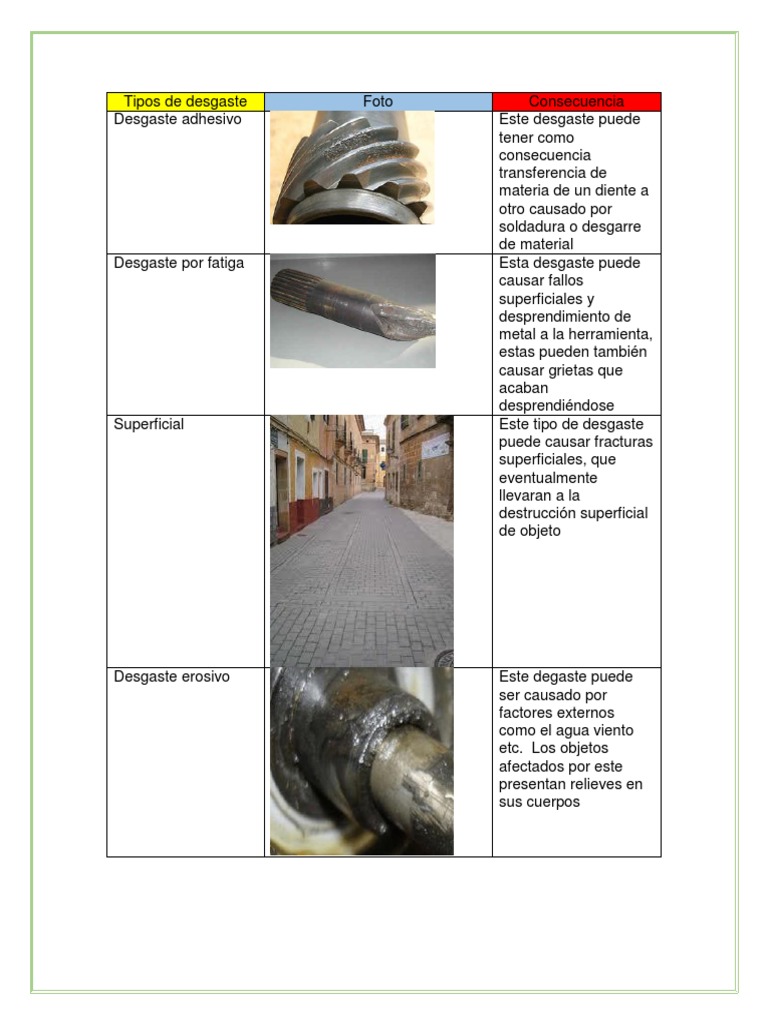 | Tipos de desgaste | Foto | Consecuencia |
|---|---|---|
| Desgaste adhesivo | | Este desgaste puede tener como consecuencia transferencia de materia de un diente a otro causado por soldadura o desgarre de material |
| Desgaste por fatiga | | Esta desgaste puede causar fallos superficiales y desprendimiento de metal a la herramienta, estas pueden también causar grietas que acaban desprendiéndose |
| Superficial | | Este tipo de desgaste puede causar fracturas superficiales, que eventualmente llevaran a la destrucción superficial de objeto |
| Desgaste erosivo | | Este degaste puede ser causado por factores externos como el agua viento etc. Los objetos afectados por este presentan relieves en sus cuerpos |