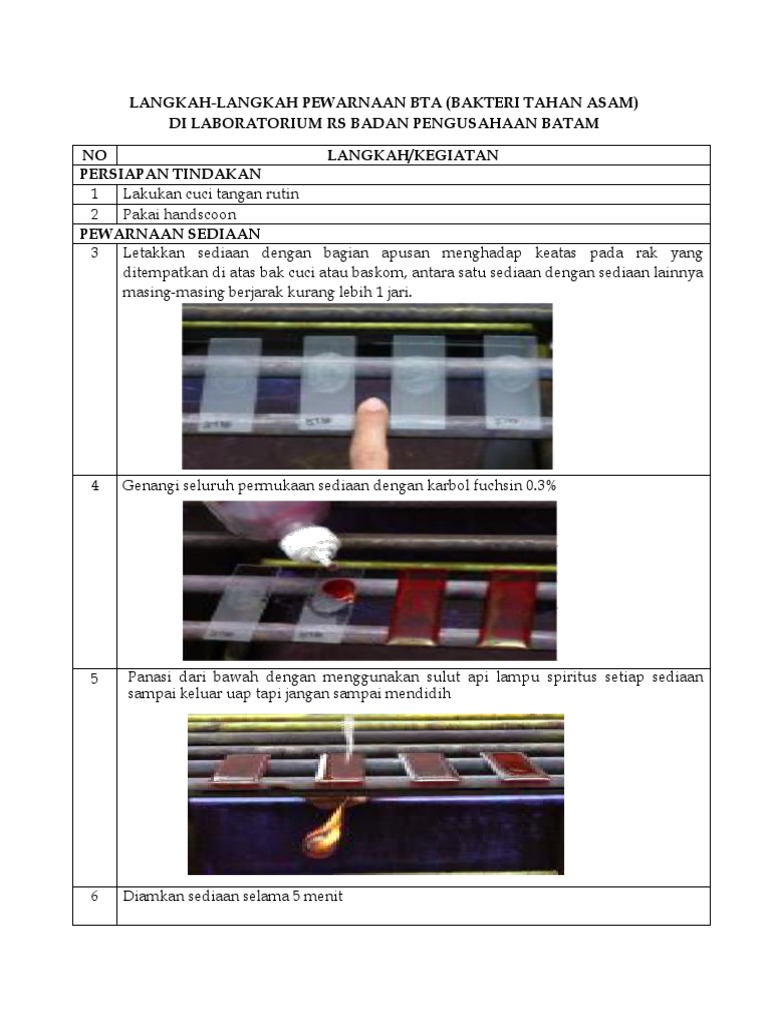 LANGKAH-LANGKAH PEWARNAAN BTA (BAKTERI TAHAN ASAM)
DI LABORATORIUM RS BADAN PENGUSAHAAN BATAM

| NO | LANGKAH/KEGIATAN |
|---|---|
| PERSIAPAN TINDAKAN | |
| 1 | Lakukan cuci tangan rutin |
| 2 | Pakai handscoon |
| PEWARNAAN SEDIAAN | |
| 3 | Letakkan sediaan dengan bagian apusan menghadap keatas pada rak yang ditempatkan di atas bak cuci atau baskom, antara satu sediaan dengan sediaan lainnya masing-masing berjarak kurang lebih 1 jari. |
| 4 | Genangi seluruh permukaan sediaan dengan karbol fuchsin 0.3% |
| 5 | Panasi dari bawah dengan menggunakan sulut api lampu spiritus setiap sediaan sampai keluar uap tapi jangan sampai mendidih |
| 6 | Diamkan sediaan selama 5 menit |