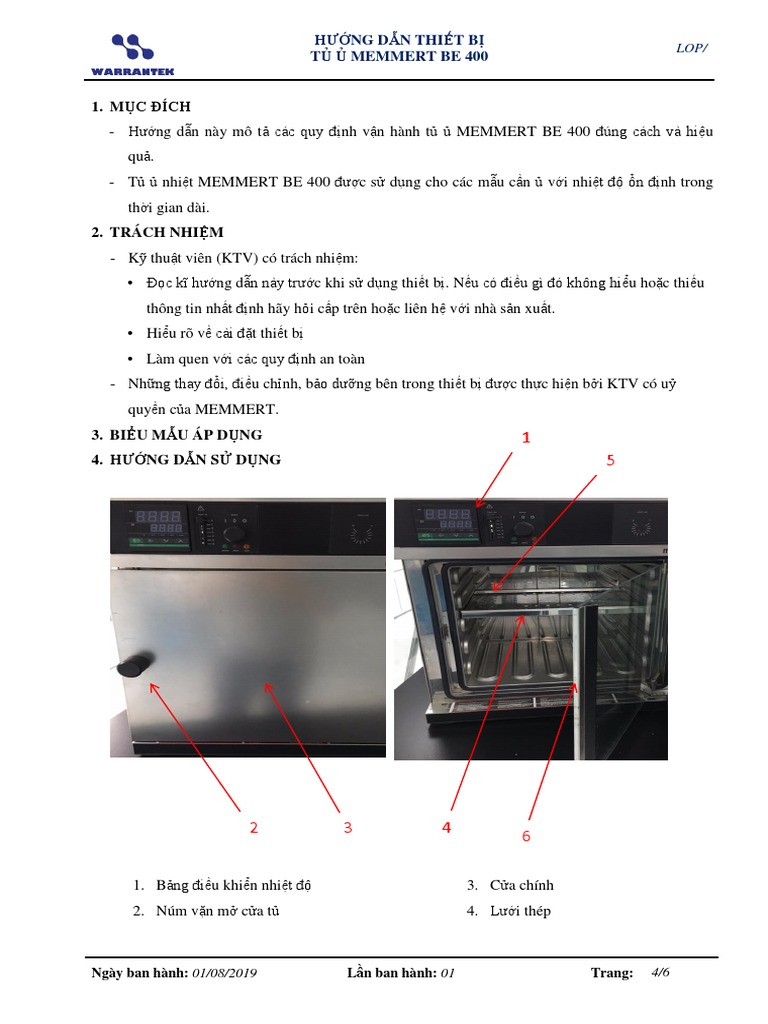 WARRANTEK

HƯỚNG DẪN THIẾT BỊ
TỦ Ủ MEMMERT BE 400

LOP/

1. MỤC ĐÍCH

- Hướng dẫn này mô tả các quy định vận hành tủ ủ MEMMERT BE 400 đúng cách và hiệu quả.
- Tủ ủ nhiệt MEMMERT BE 400 được sử dụng cho các mẫu cần ủ với nhiệt độ ổn định trong thời gian dài.

2. TRÁCH NHIỆM

- Kỹ thuật viên (KTV) có trách nhiệm:
  • Đọc kĩ hướng dẫn này trước khi sử dụng thiết bị. Nếu có điều gì đó không hiểu hoặc thiếu thông tin nhất định hãy hỏi cấp trên hoặc liên hệ với nhà sản xuất.
  • Hiểu rõ về cài đặt thiết bị
  • Làm quen với các quy định an toàn
- Những thay đổi, điều chỉnh, bảo dưỡng bên trong thiết bị được thực hiện bởi KTV có uỷ quyền của MEMMERT.

3. BIỂU MẪU ÁP DỤNG

4. HƯỚNG DẪN SỬ DỤNG

1

5

2

3

4

6

1. Bảng điều khiển nhiệt độ
2. Núm vặn mở cửa tủ
3. Cửa chính
4. Lưới thép

Ngày ban hành: 01/08/2019 Lần ban hành: 01 Trang: 4/6