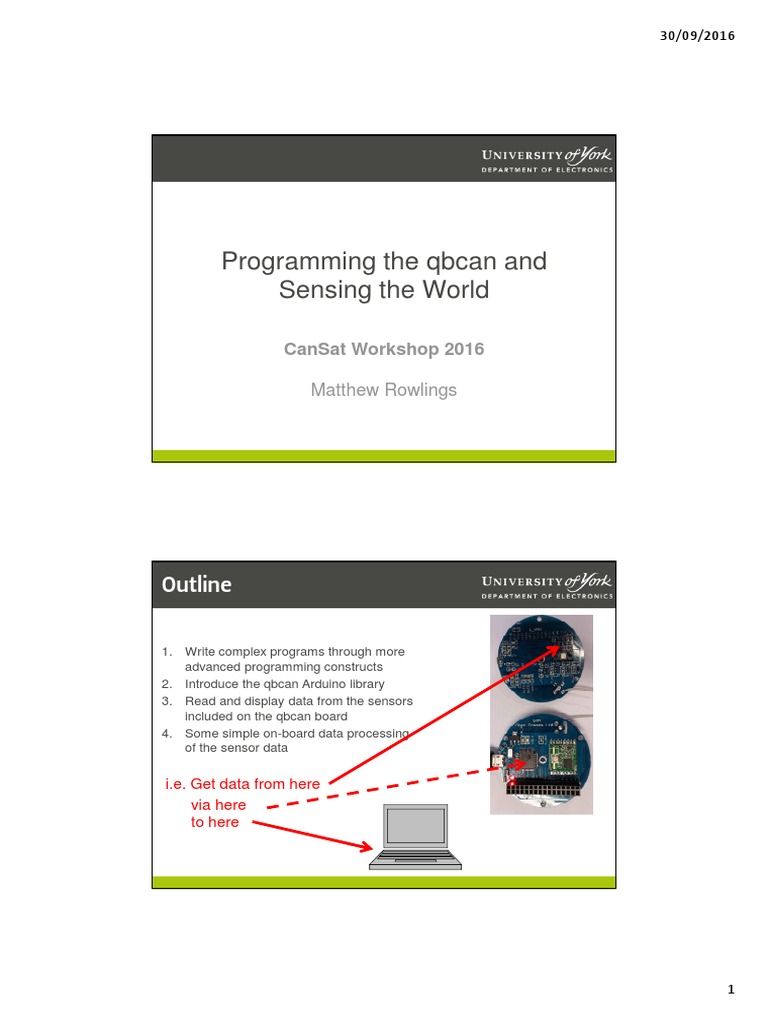 30/09/2016

UNIVERSITY of York
DEPARTMENT OF ELECTRONICS

Programming the qbcan and Sensing the World

CanSat Workshop 2016

Matthew Rowlings

Outline

UNIVERSITY of York
DEPARTMENT OF ELECTRONICS

1. Write complex programs through more advanced programming constructs
2. Introduce the qbcan Arduino library
3. Read and display data from the sensors included on the qbcan board
4. Some simple on-board data processing of the sensor data

i.e. Get data from here
via here
to here

1