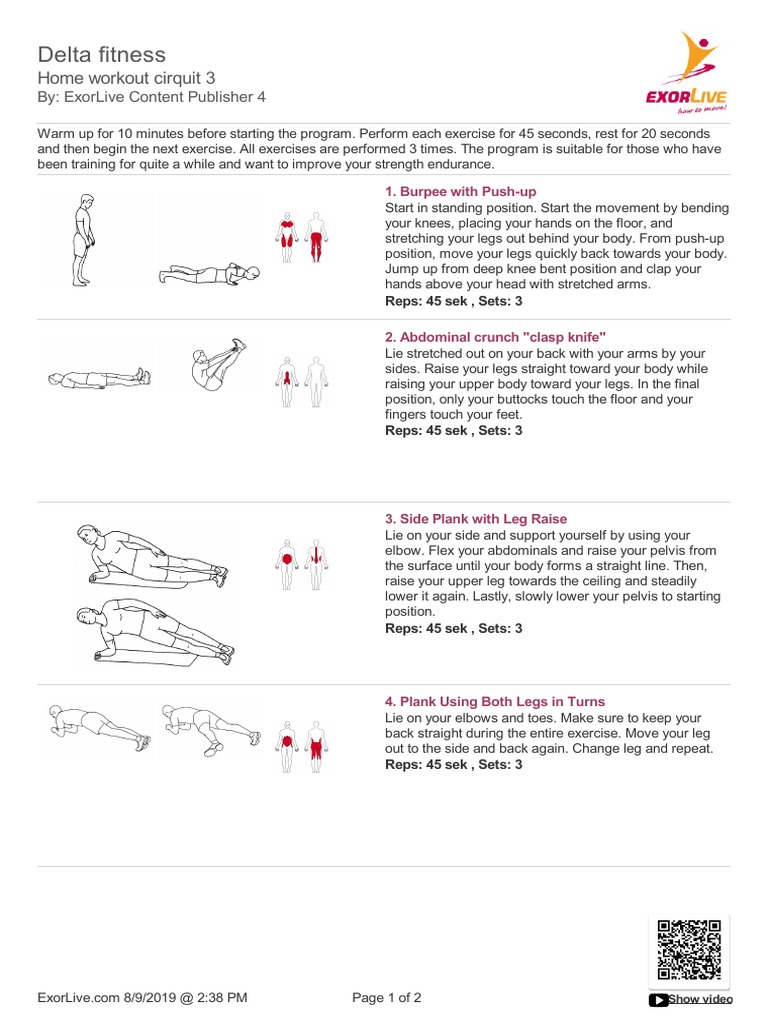 Delta fitness
Home workout cirquit 3
By: ExorLive Content Publisher 4

EXORLIVE
how to move!

Warm up for 10 minutes before starting the program. Perform each exercise for 45 seconds, rest for 20 seconds and then begin the next exercise. All exercises are performed 3 times. The program is suitable for those who have been training for quite a while and want to improve your strength endurance.

1. Burpee with Push-up
Start in standing position. Start the movement by bending your knees, placing your hands on the floor, and stretching your legs out behind your body. From push-up position, move your legs quickly back towards your body. Jump up from deep knee bent position and clap your hands above your head with stretched arms.
Reps: 45 sek , Sets: 3

2. Abdominal crunch "clasp knife"
Lie stretched out on your back with your arms by your sides. Raise your legs straight toward your body while raising your upper body toward your legs. In the final position, only your buttocks touch the floor and your fingers touch your feet.
Reps: 45 sek , Sets: 3

3. Side Plank with Leg Raise
Lie on your side and support yourself by using your elbow. Flex your abdominals and raise your pelvis from the surface until your body forms a straight line. Then, raise your upper leg towards the ceiling and steadily lower it again. Lastly, slowly lower your pelvis to starting position.
Reps: 45 sek , Sets: 3

4. Plank Using Both Legs in Turns
Lie on your elbows and toes. Make sure to keep your back straight during the entire exercise. Move your leg out to the side and back again. Change leg and repeat.
Reps: 45 sek , Sets: 3

ExorLive.com 8/9/2019 @ 2:38 PM
Page 1 of 2
Show video