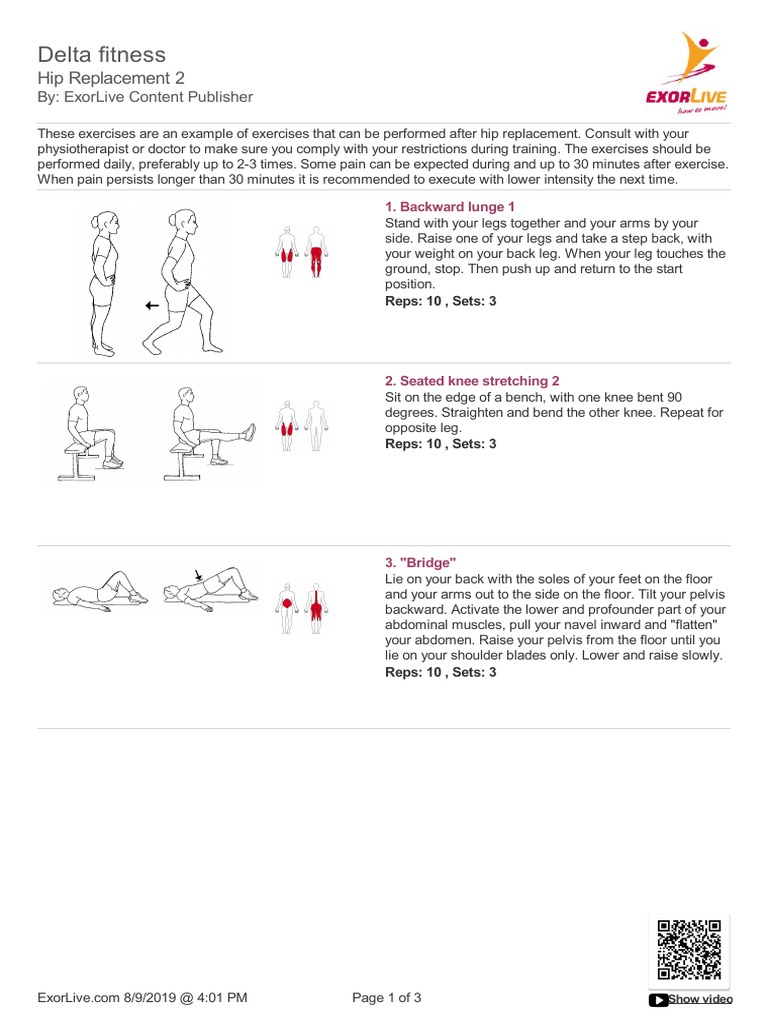 Delta fitness
Hip Replacement 2
By: ExorLive Content Publisher

EXORLIVE
how to move!

These exercises are an example of exercises that can be performed after hip replacement. Consult with your physiotherapist or doctor to make sure you comply with your restrictions during training. The exercises should be performed daily, preferably up to 2-3 times. Some pain can be expected during and up to 30 minutes after exercise. When pain persists longer than 30 minutes it is recommended to execute with lower intensity the next time.

1. Backward lunge 1
Stand with your legs together and your arms by your side. Raise one of your legs and take a step back, with your weight on your back leg. When your leg touches the ground, stop. Then push up and return to the start position.
Reps: 10 , Sets: 3

2. Seated knee stretching 2
Sit on the edge of a bench, with one knee bent 90 degrees. Straighten and bend the other knee. Repeat for opposite leg.
Reps: 10 , Sets: 3

3. "Bridge"
Lie on your back with the soles of your feet on the floor and your arms out to the side on the floor. Tilt your pelvis backward. Activate the lower and profounder part of your abdominal muscles, pull your navel inward and "flatten" your abdomen. Raise your pelvis from the floor until you lie on your shoulder blades only. Lower and raise slowly.
Reps: 10 , Sets: 3

ExorLive.com 8/9/2019 @ 4:01 PM
Page 1 of 3
Show video