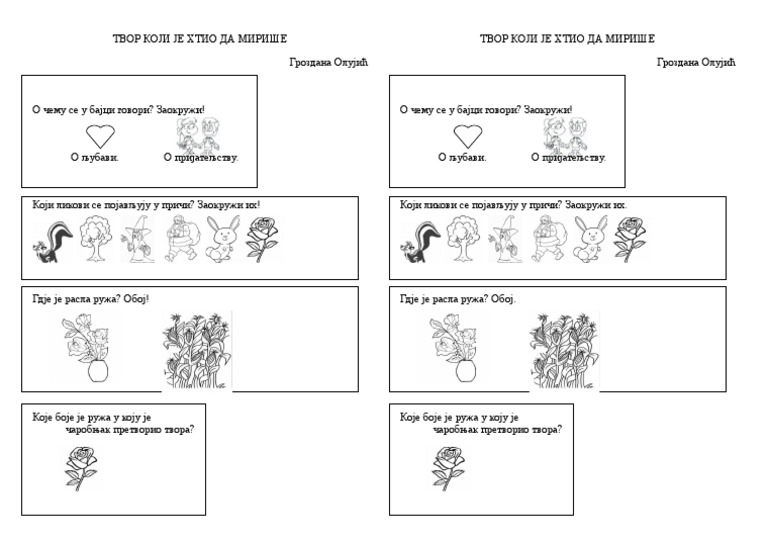 ТВОР КОЈИ ЈЕ ХТИО ДА МИРИШЕ

Гроздана Олујић

О чему се у бајци говори? Заокружи!

О љубави.

О пријатељству.

Који ликови се појављују у причи? Заокружи их!

Гдје је расла ружа? Обој!

Које боје је ружа у коју је чаробњак претворио твора?

ТВОР КОЈИ ЈЕ ХТИО ДА МИРИШЕ

Гроздана Олујић

О чему се у бајци говори? Заокружи!

О љубави.

О пријатељству.

Који ликови се појављују у причи? Заокружи их.

Гдје је расла ружа? Обој.

Које боје је ружа у коју је чаробњак претворио твора?