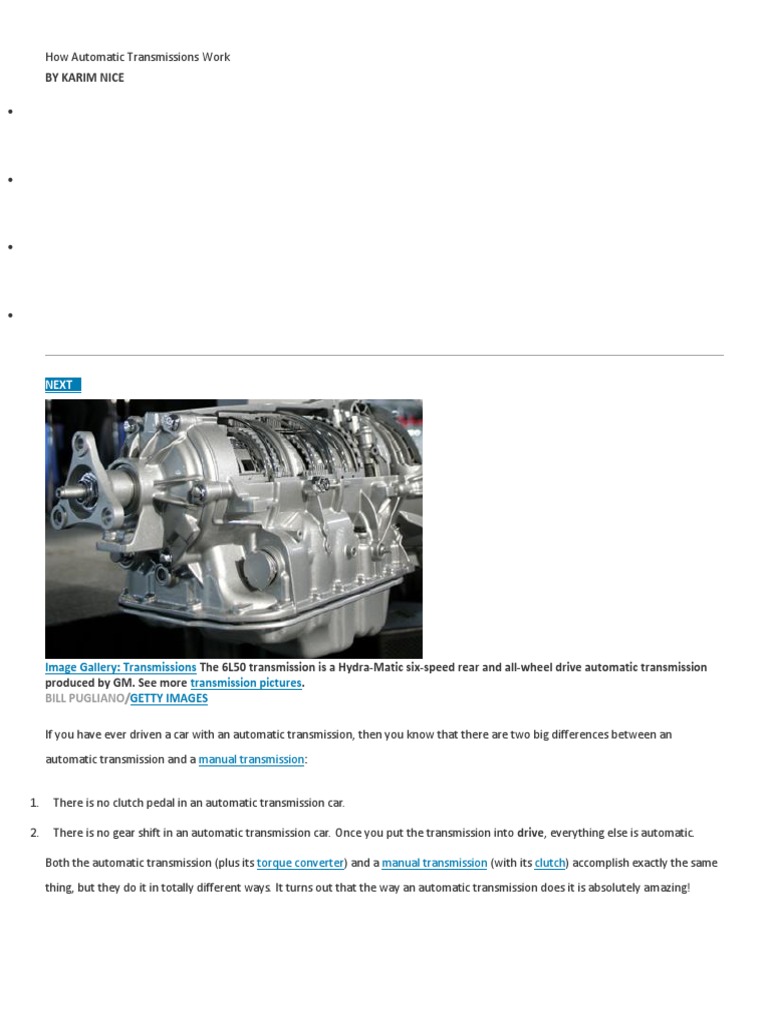 How Automatic Transmissions Work
BY KARIM NICE

NEXT

Image Gallery: Transmissions The 6L50 transmission is a Hydra-Matic six-speed rear and all-wheel drive automatic transmission produced by GM. See more transmission pictures.
BILL PUGLIANO/GETTY IMAGES

If you have ever driven a car with an automatic transmission, then you know that there are two big differences between an automatic transmission and a manual transmission:

1. There is no clutch pedal in an automatic transmission car.
2. There is no gear shift in an automatic transmission car. Once you put the transmission into drive, everything else is automatic.

Both the automatic transmission (plus its torque converter) and a manual transmission (with its clutch) accomplish exactly the same thing, but they do it in totally different ways. It turns out that the way an automatic transmission does it is absolutely amazing!