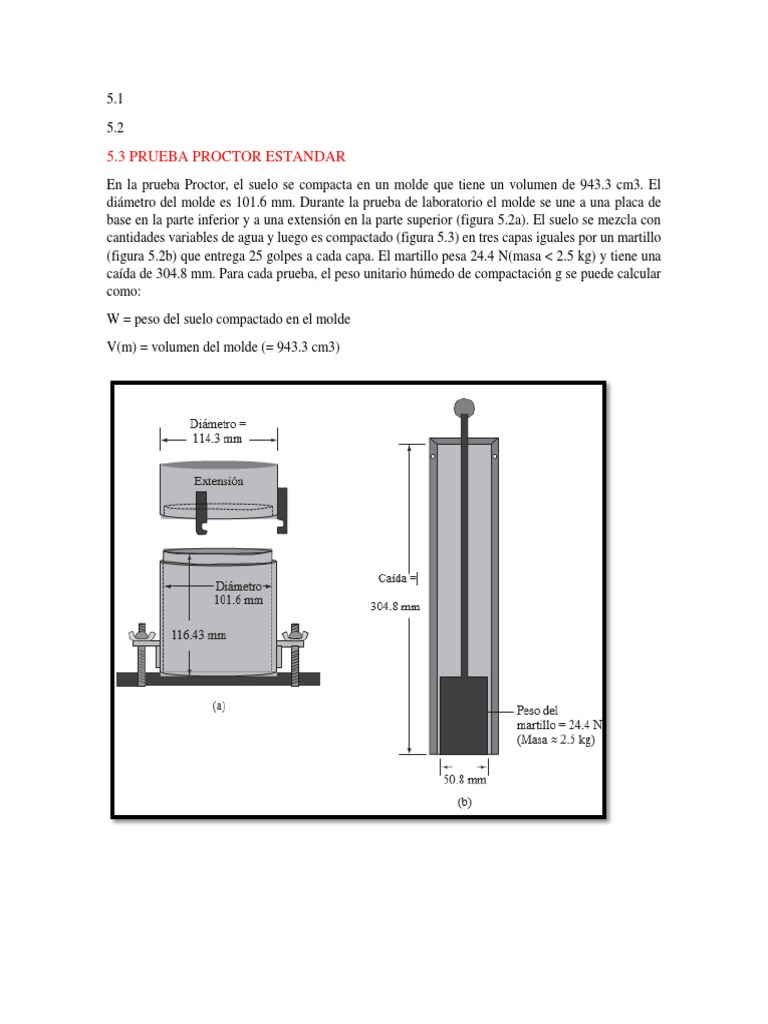 5.1

5.2

5.3 PRUEBA PROCTOR ESTANDAR

En la prueba Proctor, el suelo se compacta en un molde que tiene un volumen de 943.3 cm3. El diámetro del molde es 101.6 mm. Durante la prueba de laboratorio el molde se une a una placa de base en la parte inferior y a una extensión en la parte superior (figura 5.2a). El suelo se mezcla con cantidades variables de agua y luego es compactado (figura 5.3) en tres capas iguales por un martillo (figura 5.2b) que entrega 25 golpes a cada capa. El martillo pesa 24.4 N(masa < 2.5 kg) y tiene una caída de 304.8 mm. Para cada prueba, el peso unitario húmedo de compactación g se puede calcular como:

W = peso del suelo compactado en el molde

V(m) = volumen del molde (= 943.3 cm3)

Diámetro = 114.3 mm

Extensión

Diámetro 101.6 mm

116.43 mm

(a)

Caída =

304.8 mm

Peso del martillo = 24.4 N (Masa ≈ 2.5 kg)

50.8 mm

(b)