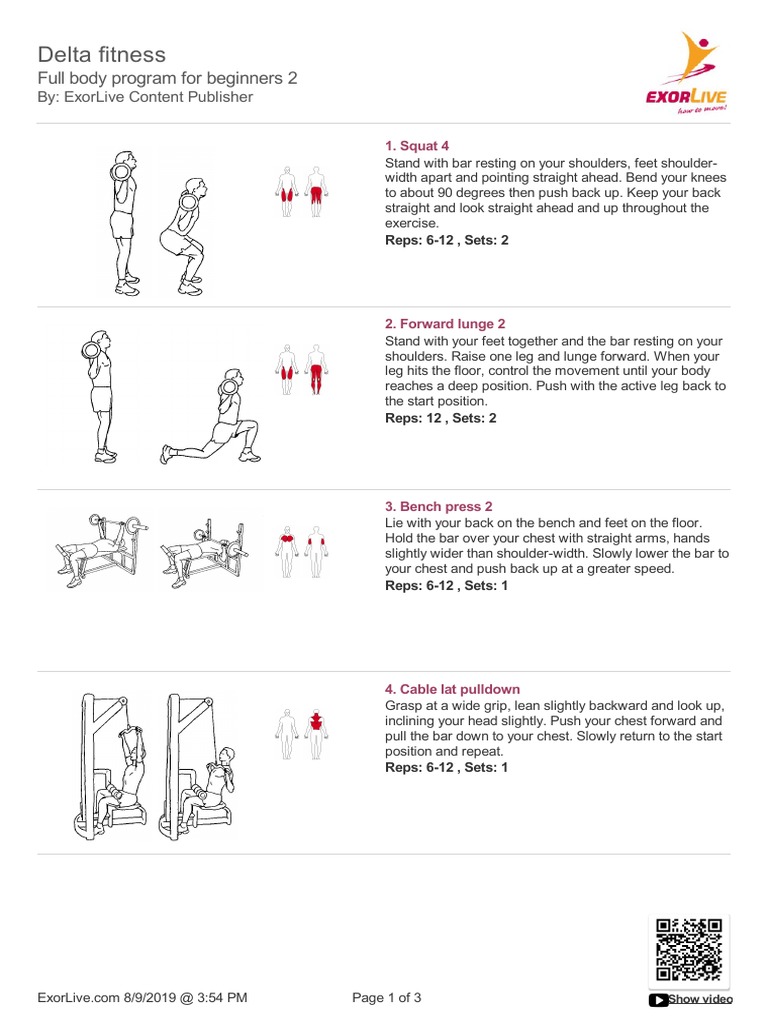 Delta fitness
Full body program for beginners 2
By: ExorLive Content Publisher

EXORLIVE
how to move!

1. Squat 4
Stand with bar resting on your shoulders, feet shoulder-width apart and pointing straight ahead. Bend your knees to about 90 degrees then push back up. Keep your back straight and look straight ahead and up throughout the exercise.
Reps: 6-12 , Sets: 2

2. Forward lunge 2
Stand with your feet together and the bar resting on your shoulders. Raise one leg and lunge forward. When your leg hits the floor, control the movement until your body reaches a deep position. Push with the active leg back to the start position.
Reps: 12 , Sets: 2

3. Bench press 2
Lie with your back on the bench and feet on the floor. Hold the bar over your chest with straight arms, hands slightly wider than shoulder-width. Slowly lower the bar to your chest and push back up at a greater speed.
Reps: 6-12 , Sets: 1

4. Cable lat pulldown
Grasp at a wide grip, lean slightly backward and look up, inclining your head slightly. Push your chest forward and pull the bar down to your chest. Slowly return to the start position and repeat.
Reps: 6-12 , Sets: 1

ExorLive.com 8/9/2019 @ 3:54 PM
Page 1 of 3
Show video