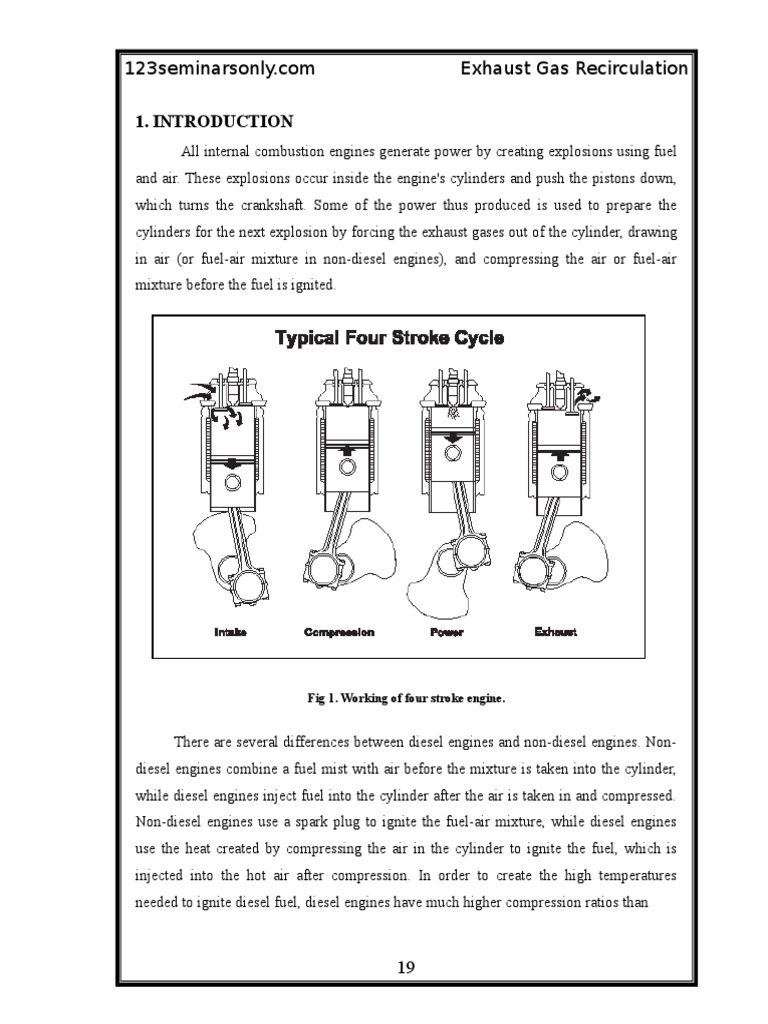 123seminarsonly.com Exhaust Gas Recirculation

1. INTRODUCTION

All internal combustion engines generate power by creating explosions using fuel and air. These explosions occur inside the engine's cylinders and push the pistons down, which turns the crankshaft. Some of the power thus produced is used to prepare the cylinders for the next explosion by forcing the exhaust gases out of the cylinder, drawing in air (or fuel-air mixture in non-diesel engines), and compressing the air or fuel-air mixture before the fuel is ignited.

Typical Four Stroke Cycle

Intake Compression Power Exhaust

Fig 1. Working of four stroke engine.

There are several differences between diesel engines and non-diesel engines. Non-diesel engines combine a fuel mist with air before the mixture is taken into the cylinder, while diesel engines inject fuel into the cylinder after the air is taken in and compressed. Non-diesel engines use a spark plug to ignite the fuel-air mixture, while diesel engines use the heat created by compressing the air in the cylinder to ignite the fuel, which is injected into the hot air after compression. In order to create the high temperatures needed to ignite diesel fuel, diesel engines have much higher compression ratios than

19