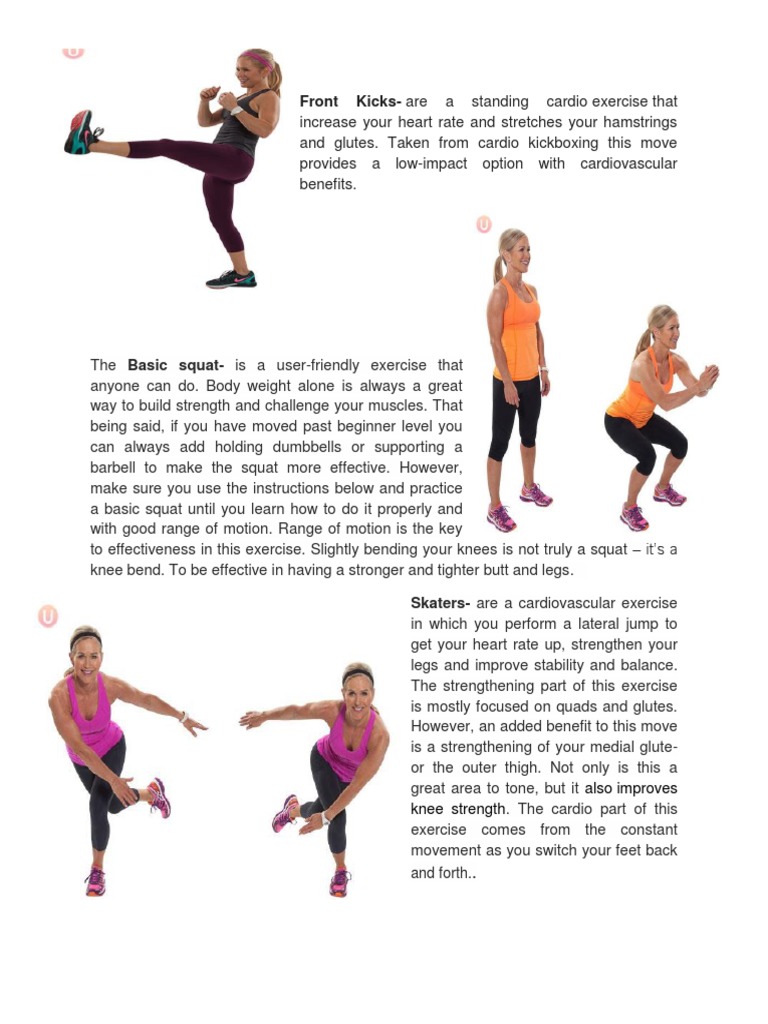 Front Kicks- are a standing cardio exercise that increase your heart rate and stretches your hamstrings and glutes. Taken from cardio kickboxing this move provides a low-impact option with cardiovascular benefits.

The Basic squat- is a user-friendly exercise that anyone can do. Body weight alone is always a great way to build strength and challenge your muscles. That being said, if you have moved past beginner level you can always add holding dumbbells or supporting a barbell to make the squat more effective. However, make sure you use the instructions below and practice a basic squat until you learn how to do it properly and with good range of motion. Range of motion is the key to effectiveness in this exercise. Slightly bending your knees is not truly a squat – it's a knee bend. To be effective in having a stronger and tighter butt and legs.

Skaters- are a cardiovascular exercise in which you perform a lateral jump to get your heart rate up, strengthen your legs and improve stability and balance. The strengthening part of this exercise is mostly focused on quads and glutes. However, an added benefit to this move is a strengthening of your medial glute- or the outer thigh. Not only is this a great area to tone, but it also improves knee strength. The cardio part of this exercise comes from the constant movement as you switch your feet back and forth..