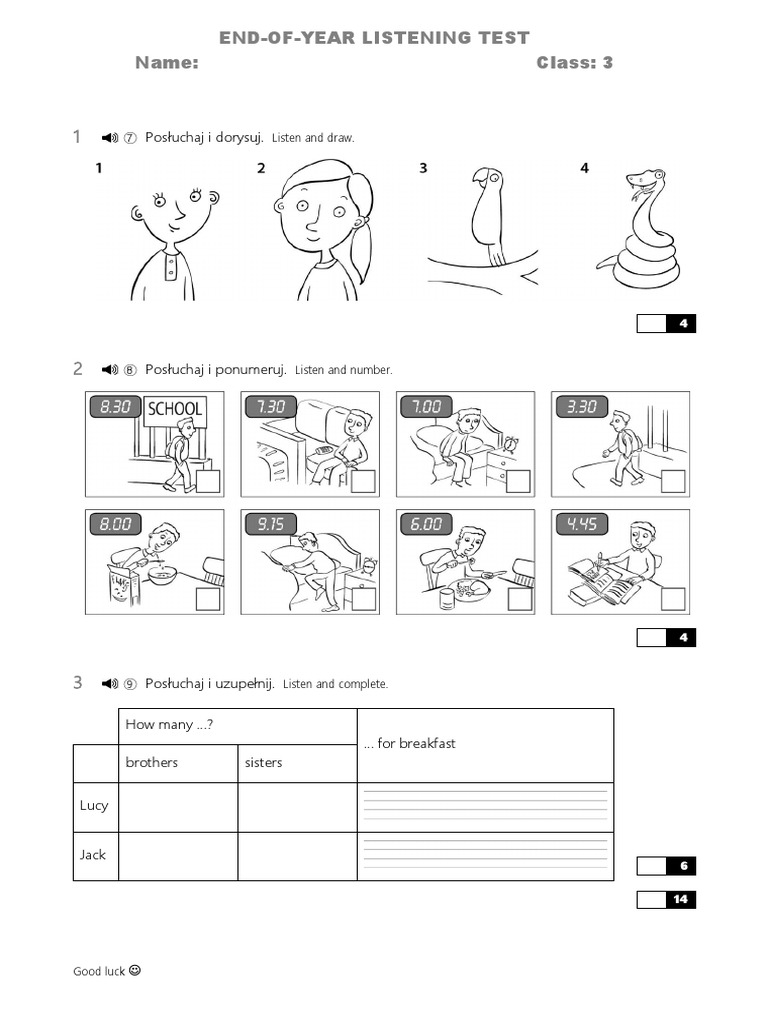 END-OF-YEAR LISTENING TEST

Name: Class: 3

1 ⑦ Posłuchaj i dorysuj. Listen and draw.

1 2 3 4

4

2 ⑧ Posłuchaj i ponumeruj. Listen and number.

8.30 SCHOOL
7.30
7.00
3.30
8.00
9.15
6.00
4.45

4

3 ⑨ Posłuchaj i uzupełnij. Listen and complete.

| | How many ...? | | ... for breakfast |
|---|---|---|---|
| | brothers | sisters | |
| Lucy | | | |
| Jack | | | |

6

14

Good luck ☺