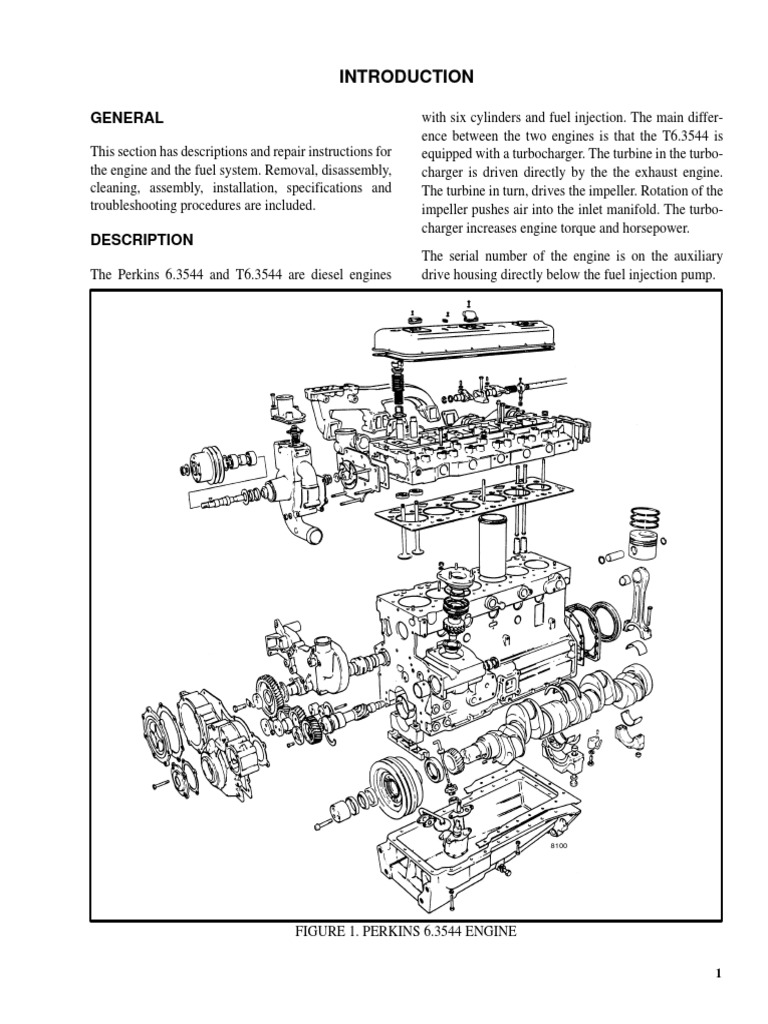 INTRODUCTION

GENERAL

This section has descriptions and repair instructions for the engine and the fuel system. Removal, disassembly, cleaning, assembly, installation, specifications and troubleshooting procedures are included.

DESCRIPTION

The Perkins 6.3544 and T6.3544 are diesel engines with six cylinders and fuel injection. The main difference between the two engines is that the T6.3544 is equipped with a turbocharger. The turbine in the turbocharger is driven directly by the the exhaust engine. The turbine in turn, drives the impeller. Rotation of the impeller pushes air into the inlet manifold. The turbocharger increases engine torque and horsepower.

The serial number of the engine is on the auxiliary drive housing directly below the fuel injection pump.

8100

FIGURE 1. PERKINS 6.3544 ENGINE

1