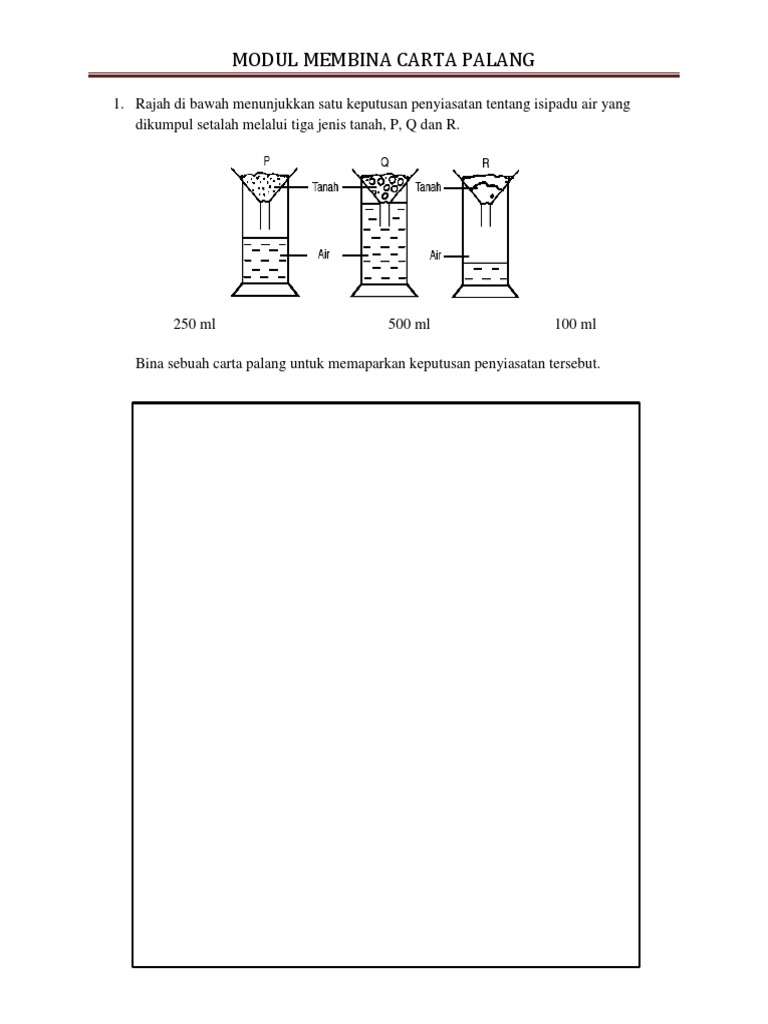 MODUL MEMBINA CARTA PALANG

1. Rajah di bawah menunjukkan satu keputusan penyiasatan tentang isipadu air yang dikumpul setalah melalui tiga jenis tanah, P, Q dan R.

P Q R

Tanah Tanah

Air Air

250 ml 500 ml 100 ml

Bina sebuah carta palang untuk memaparkan keputusan penyiasatan tersebut.