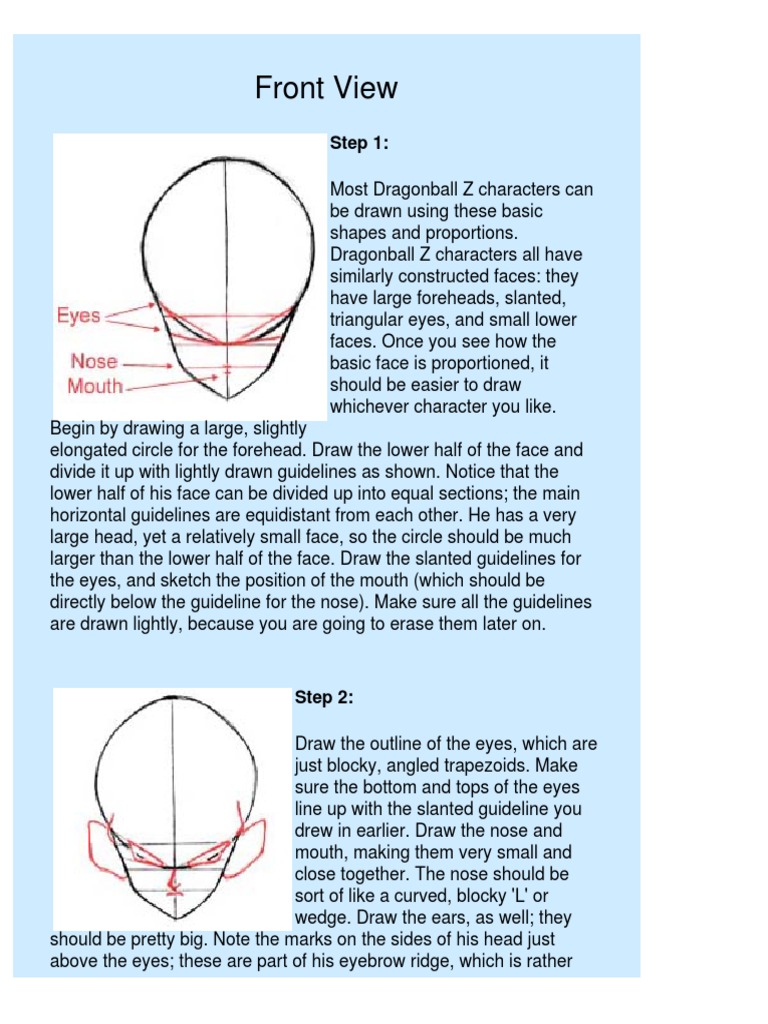 Front View

Eyes
Nose
Mouth

Step 1:

Most Dragonball Z characters can be drawn using these basic shapes and proportions. Dragonball Z characters all have similarly constructed faces: they have large foreheads, slanted, triangular eyes, and small lower faces. Once you see how the basic face is proportioned, it should be easier to draw whichever character you like. Begin by drawing a large, slightly elongated circle for the forehead. Draw the lower half of the face and divide it up with lightly drawn guidelines as shown. Notice that the lower half of his face can be divided up into equal sections; the main horizontal guidelines are equidistant from each other. He has a very large head, yet a relatively small face, so the circle should be much larger than the lower half of the face. Draw the slanted guidelines for the eyes, and sketch the position of the mouth (which should be directly below the guideline for the nose). Make sure all the guidelines are drawn lightly, because you are going to erase them later on.

Step 2:

Draw the outline of the eyes, which are just blocky, angled trapezoids. Make sure the bottom and tops of the eyes line up with the slanted guideline you drew in earlier. Draw the nose and mouth, making them very small and close together. The nose should be sort of like a curved, blocky 'L' or wedge. Draw the ears, as well; they should be pretty big. Note the marks on the sides of his head just above the eyes; these are part of his eyebrow ridge, which is rather