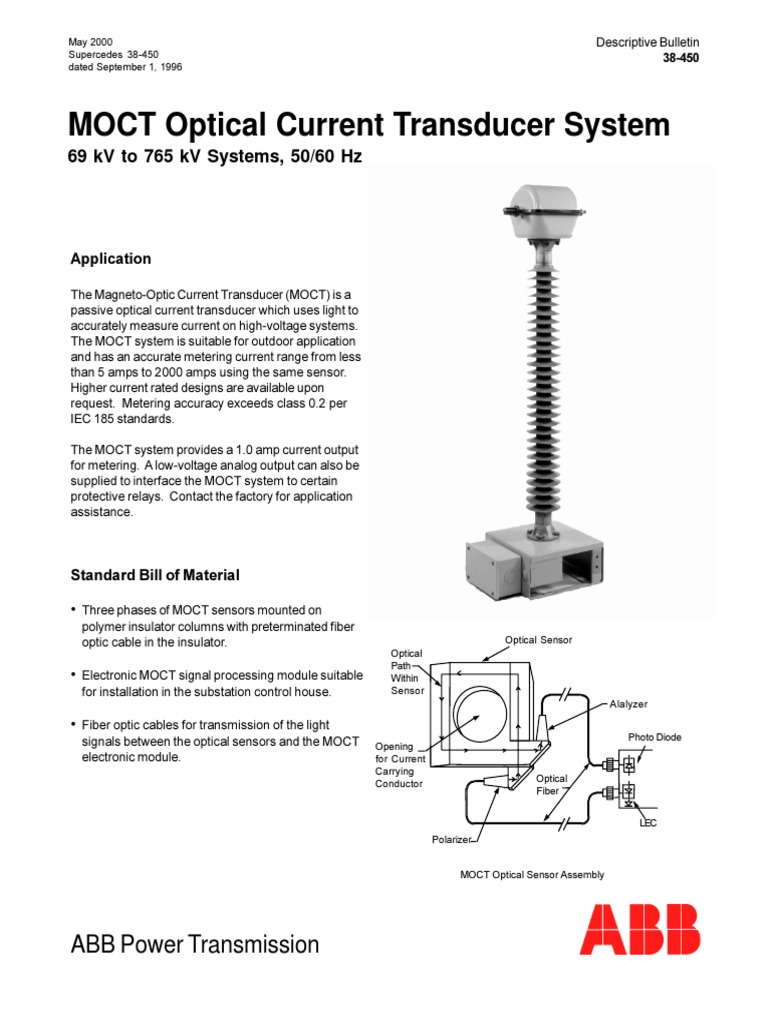 May 2000
Supercedes 38-450
dated September 1, 1996

Descriptive Bulletin
38-450

MOCT Optical Current Transducer System

69 kV to 765 kV Systems, 50/60 Hz

Application

The Magneto-Optic Current Transducer (MOCT) is a passive optical current transducer which uses light to accurately measure current on high-voltage systems. The MOCT system is suitable for outdoor application and has an accurate metering current range from less than 5 amps to 2000 amps using the same sensor. Higher current rated designs are available upon request. Metering accuracy exceeds class 0.2 per IEC 185 standards.

The MOCT system provides a 1.0 amp current output for metering. A low-voltage analog output can also be supplied to interface the MOCT system to certain protective relays. Contact the factory for application assistance.

Standard Bill of Material

• Three phases of MOCT sensors mounted on polymer insulator columns with preterminated fiber optic cable in the insulator.

• Electronic MOCT signal processing module suitable for installation in the substation control house.

• Fiber optic cables for transmission of the light signals between the optical sensors and the MOCT electronic module.

Optical Sensor
Optical Path Within Sensor
Alalyzer
Photo Diode
Opening for Current Carrying Conductor
Optical Fiber
LEC
Polarizer

MOCT Optical Sensor Assembly

ABB Power Transmission

ABB