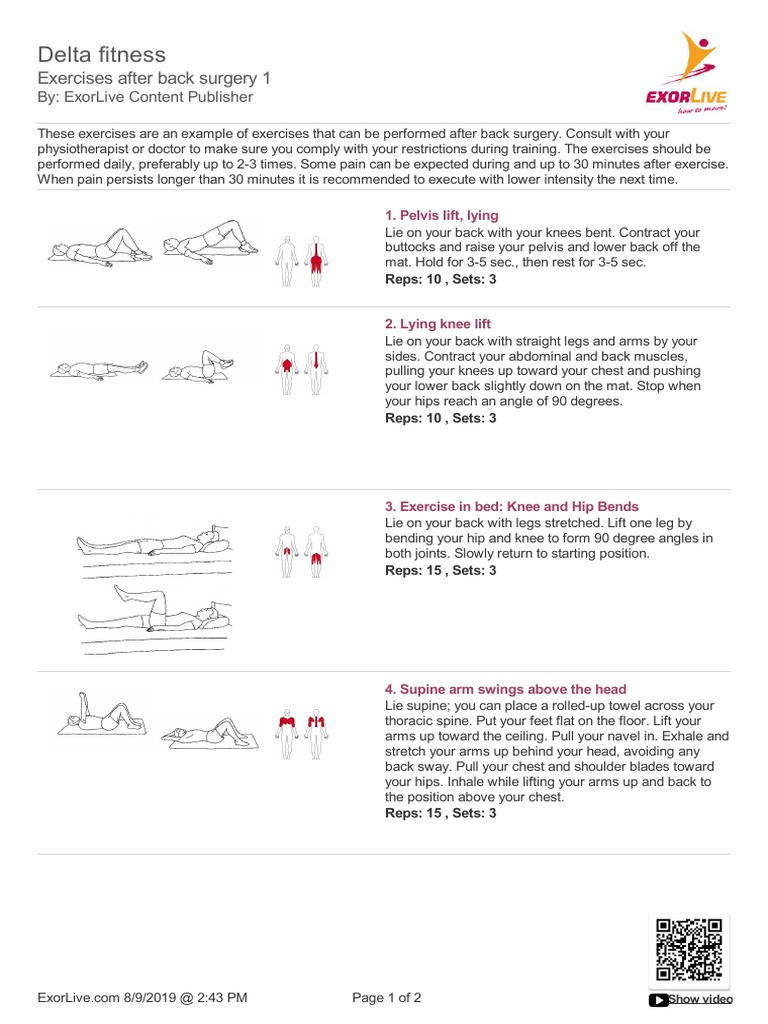 Delta fitness
Exercises after back surgery 1
By: ExorLive Content Publisher

EXORLIVE
how to move!

These exercises are an example of exercises that can be performed after back surgery. Consult with your physiotherapist or doctor to make sure you comply with your restrictions during training. The exercises should be performed daily, preferably up to 2-3 times. Some pain can be expected during and up to 30 minutes after exercise. When pain persists longer than 30 minutes it is recommended to execute with lower intensity the next time.

1. Pelvis lift, lying
Lie on your back with your knees bent. Contract your buttocks and raise your pelvis and lower back off the mat. Hold for 3-5 sec., then rest for 3-5 sec.
Reps: 10 , Sets: 3

2. Lying knee lift
Lie on your back with straight legs and arms by your sides. Contract your abdominal and back muscles, pulling your knees up toward your chest and pushing your lower back slightly down on the mat. Stop when your hips reach an angle of 90 degrees.
Reps: 10 , Sets: 3

3. Exercise in bed: Knee and Hip Bends
Lie on your back with legs stretched. Lift one leg by bending your hip and knee to form 90 degree angles in both joints. Slowly return to starting position.
Reps: 15 , Sets: 3

4. Supine arm swings above the head
Lie supine; you can place a rolled-up towel across your thoracic spine. Put your feet flat on the floor. Lift your arms up toward the ceiling. Pull your navel in. Exhale and stretch your arms up behind your head, avoiding any back sway. Pull your chest and shoulder blades toward your hips. Inhale while lifting your arms up and back to the position above your chest.
Reps: 15 , Sets: 3

ExorLive.com 8/9/2019 @ 2:43 PM
Page 1 of 2
Show video