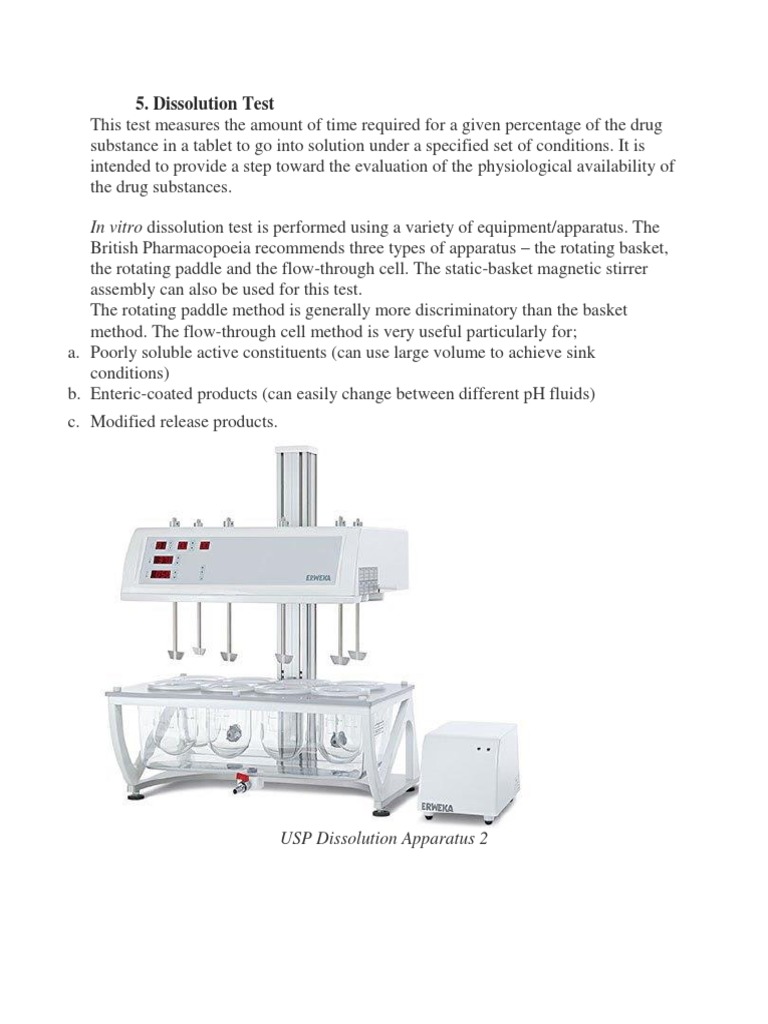 5. Dissolution Test

This test measures the amount of time required for a given percentage of the drug substance in a tablet to go into solution under a specified set of conditions. It is intended to provide a step toward the evaluation of the physiological availability of the drug substances.

In vitro dissolution test is performed using a variety of equipment/apparatus. The British Pharmacopoeia recommends three types of apparatus – the rotating basket, the rotating paddle and the flow-through cell. The static-basket magnetic stirrer assembly can also be used for this test.
The rotating paddle method is generally more discriminatory than the basket method. The flow-through cell method is very useful particularly for;

a. Poorly soluble active constituents (can use large volume to achieve sink conditions)
b. Enteric-coated products (can easily change between different pH fluids)
c. Modified release products.

ERWEKA

ERWEKA

USP Dissolution Apparatus 2