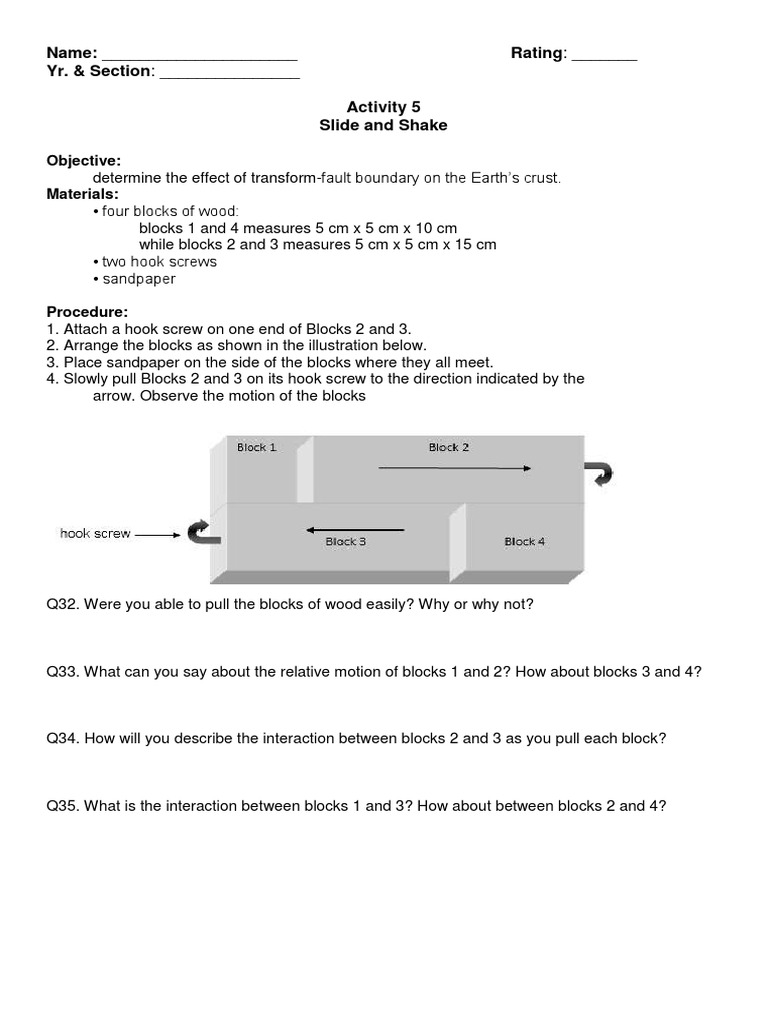 Name: ______________________ Rating: _______
Yr. & Section: ________________

Activity 5
Slide and Shake

Objective:
determine the effect of transform-fault boundary on the Earth's crust.
Materials:
• four blocks of wood:
blocks 1 and 4 measures 5 cm x 5 cm x 10 cm
while blocks 2 and 3 measures 5 cm x 5 cm x 15 cm
• two hook screws
• sandpaper

Procedure:
1. Attach a hook screw on one end of Blocks 2 and 3.
2. Arrange the blocks as shown in the illustration below.
3. Place sandpaper on the side of the blocks where they all meet.
4. Slowly pull Blocks 2 and 3 on its hook screw to the direction indicated by the arrow. Observe the motion of the blocks

Block 1
Block 2
hook screw
Block 3
Block 4

Q32. Were you able to pull the blocks of wood easily? Why or why not?

Q33. What can you say about the relative motion of blocks 1 and 2? How about blocks 3 and 4?

Q34. How will you describe the interaction between blocks 2 and 3 as you pull each block?

Q35. What is the interaction between blocks 1 and 3? How about between blocks 2 and 4?