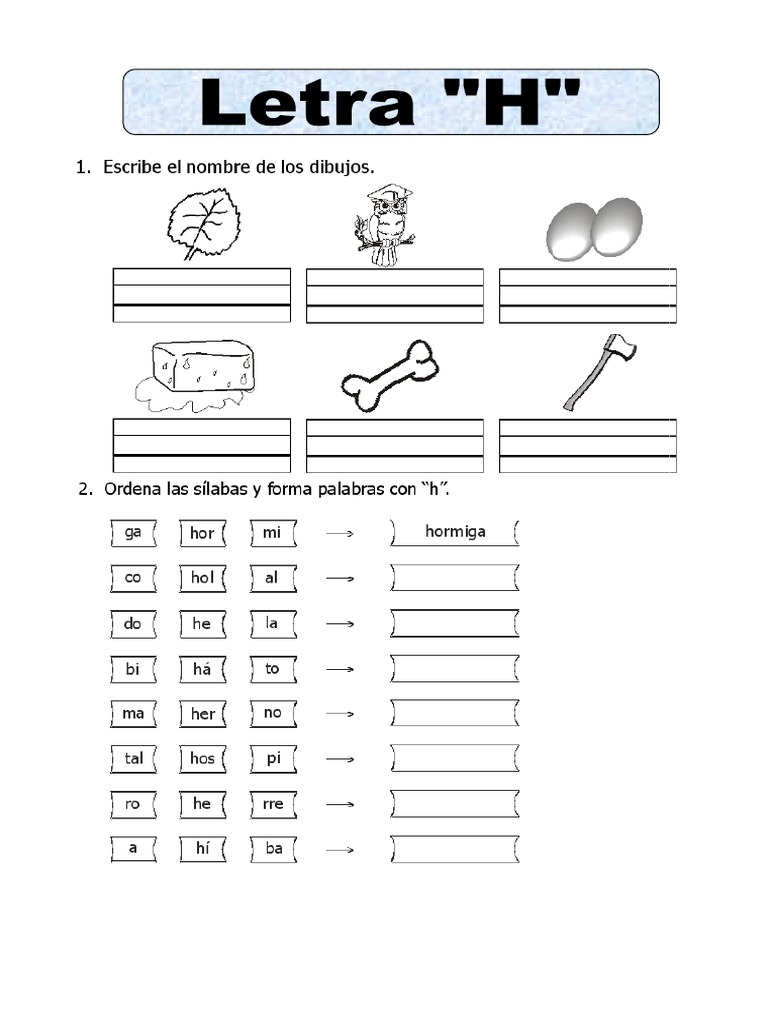 Letra "H"

1. Escribe el nombre de los dibujos.

2. Ordena las sílabas y forma palabras con "h".

ga hor mi → hormiga

co hol al →

do he la →

bi há to →

ma her no →

tal hos pi →

ro he rre →

a hí ba →