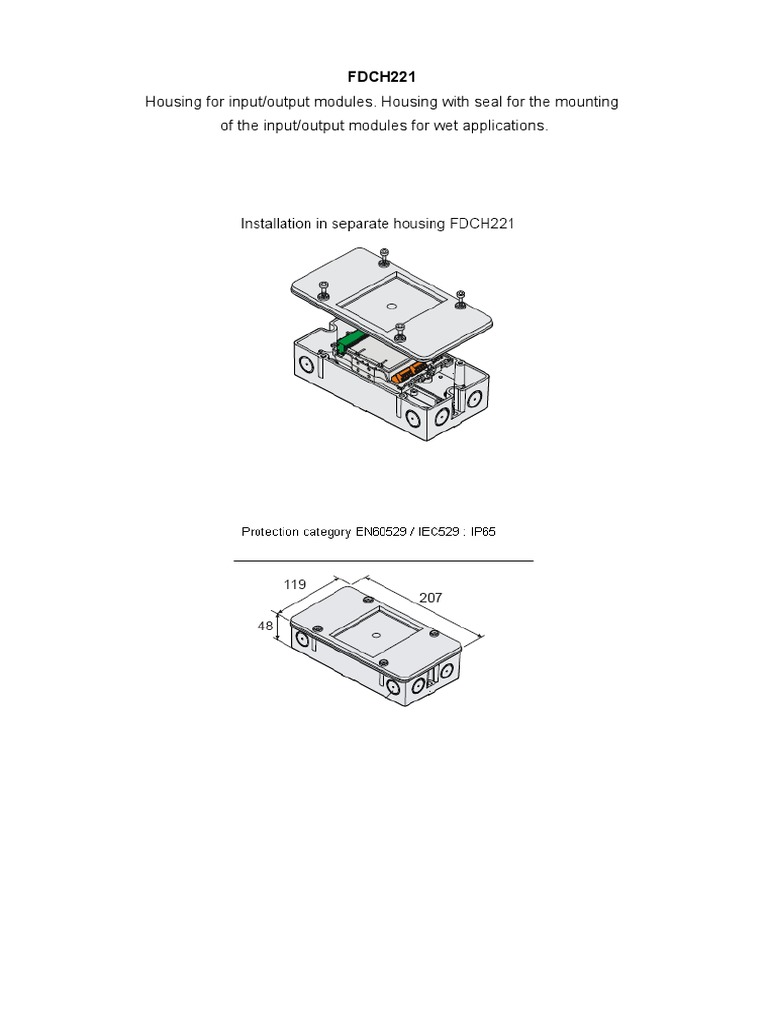 FDCH221
Housing for input/output modules. Housing with seal for the mounting of the input/output modules for wet applications.

Installation in separate housing FDCH221

Protection category EN60529 / IEC529 : IP65

119
207
48