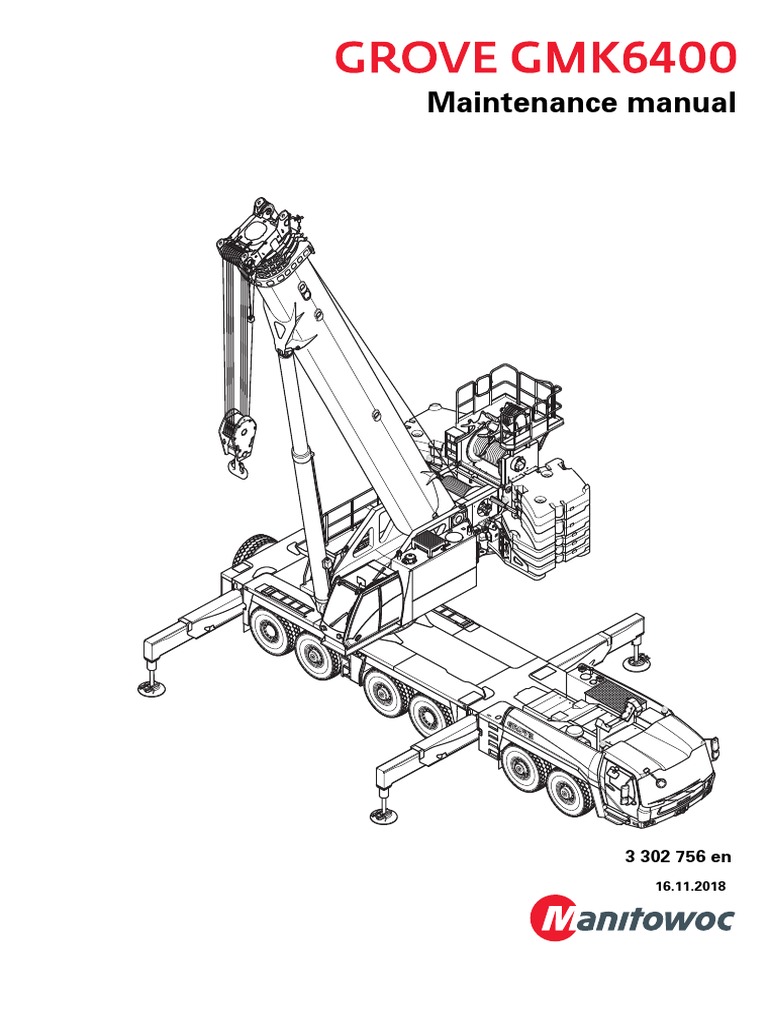 GROVE GMK6400
Maintenance manual

3 302 756 en
16.11.2018
Manitowoc