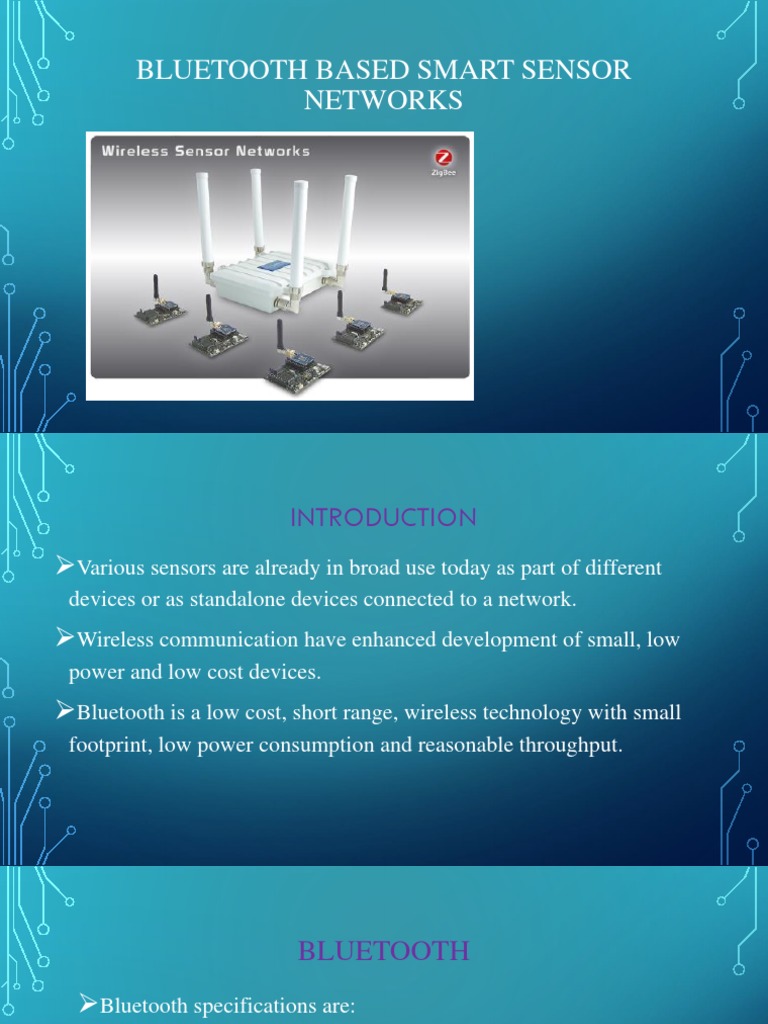 BLUETOOTH BASED SMART SENSOR NETWORKS

Wireless Sensor Networks

ZigBee

INTRODUCTION

➢Various sensors are already in broad use today as part of different devices or as standalone devices connected to a network.

➢Wireless communication have enhanced development of small, low power and low cost devices.

➢Bluetooth is a low cost, short range, wireless technology with small footprint, low power consumption and reasonable throughput.

BLUETOOTH

➢Bluetooth specifications are: