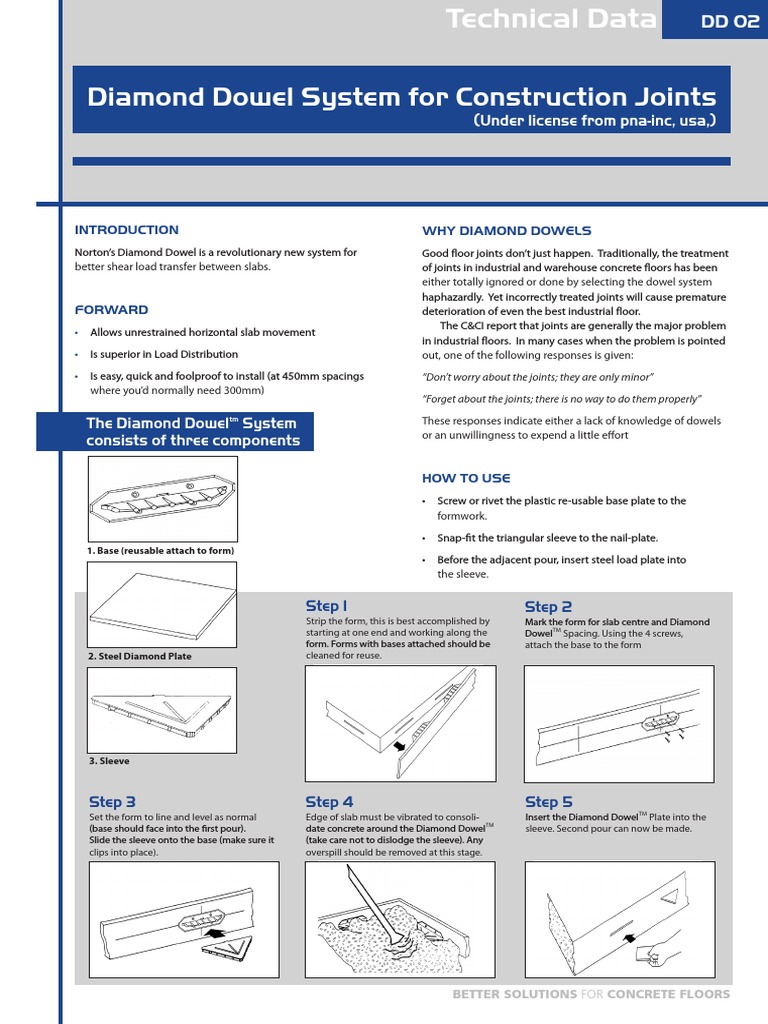 Technical Data DD 02

Diamond Dowel System for Construction Joints
(Under license from pna-inc, usa,)

INTRODUCTION

Norton's Diamond Dowel is a revolutionary new system for better shear load transfer between slabs.

FORWARD

• Allows unrestrained horizontal slab movement
• Is superior in Load Distribution
• Is easy, quick and foolproof to install (at 450mm spacings where you'd normally need 300mm)

The Diamond Dowel$^{tm}$ System consists of three components

1. Base (reusable attach to form)

2. Steel Diamond Plate

3. Sleeve

WHY DIAMOND DOWELS

Good floor joints don't just happen. Traditionally, the treatment of joints in industrial and warehouse concrete floors has been either totally ignored or done by selecting the dowel system haphazardly. Yet incorrectly treated joints will cause premature deterioration of even the best industrial floor.

The C&CI report that joints are generally the major problem in industrial floors. In many cases when the problem is pointed out, one of the following responses is given:

"Don't worry about the joints; they are only minor"

"Forget about the joints; there is no way to do them properly"

These responses indicate either a lack of knowledge of dowels or an unwillingness to expend a little effort

HOW TO USE

• Screw or rivet the plastic re-usable base plate to the formwork.
• Snap-fit the triangular sleeve to the nail-plate.
• Before the adjacent pour, insert steel load plate into the sleeve.

Step 1
Strip the form, this is best accomplished by starting at one end and working along the form. Forms with bases attached should be cleaned for reuse.

Step 2
Mark the form for slab centre and Diamond Dowel$^{TM}$ Spacing. Using the 4 screws, attach the base to the form

Step 3
Set the form to line and level as normal (base should face into the first pour). Slide the sleeve onto the base (make sure it clips into place).

Step 4
Edge of slab must be vibrated to consolidate concrete around the Diamond Dowel$^{TM}$ (take care not to dislodge the sleeve). Any overspill should be removed at this stage.

Step 5
Insert the Diamond Dowel$^{TM}$ Plate into the sleeve. Second pour can now be made.

BETTER SOLUTIONS FOR CONCRETE FLOORS