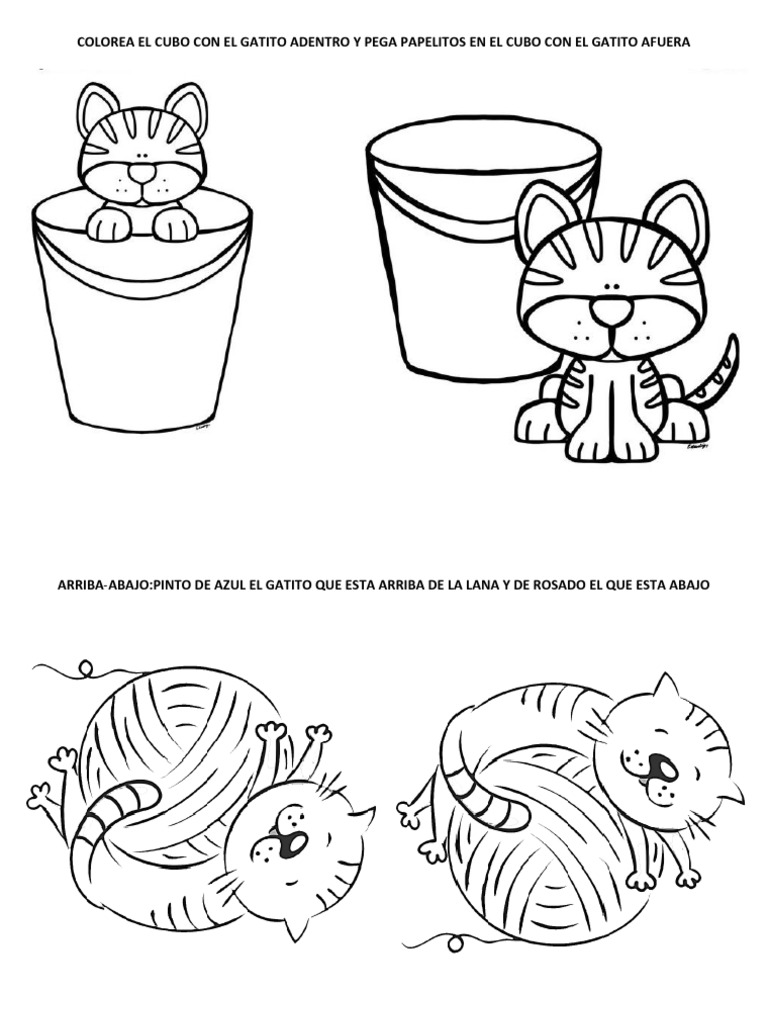 COLOREA EL CUBO CON EL GATITO ADENTRO Y PEGA PAPELITOS EN EL CUBO CON EL GATITO AFUERA

ARRIBA-ABAJO:PINTO DE AZUL EL GATITO QUE ESTA ARRIBA DE LA LANA Y DE ROSADO EL QUE ESTA ABAJO