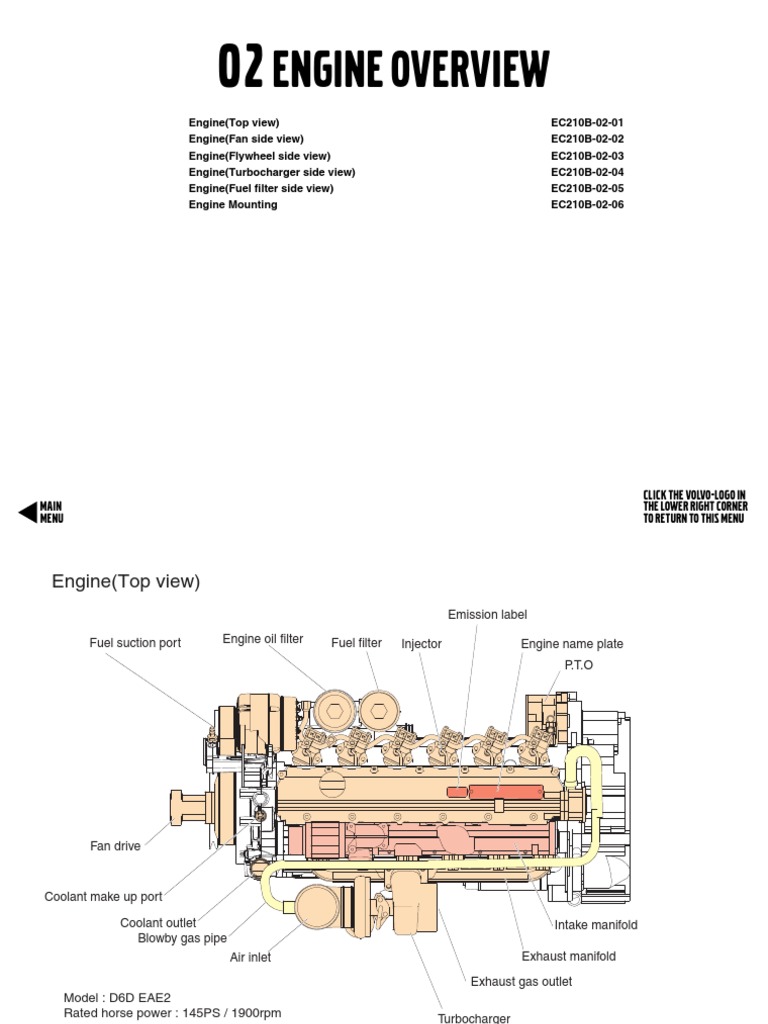 02 ENGINE OVERVIEW

| | |
|---|---|
| Engine(Top view) | EC210B-02-01 |
| Engine(Fan side view) | EC210B-02-02 |
| Engine(Flywheel side view) | EC210B-02-03 |
| Engine(Turbocharger side view) | EC210B-02-04 |
| Engine(Fuel filter side view) | EC210B-02-05 |
| Engine Mounting | EC210B-02-06 |

MAIN MENU

CLICK THE VOLVO-LOGO IN THE LOWER RIGHT CORNER TO RETURN TO THIS MENU

Engine(Top view)

Emission label

Fuel suction port

Engine oil filter

Fuel filter

Injector

Engine name plate

P.T.O

Fan drive

Coolant make up port

Coolant outlet

Blowby gas pipe

Air inlet

Intake manifold

Exhaust manifold

Exhaust gas outlet

Turbocharger

Model : D6D EAE2
Rated horse power : 145PS / 1900rpm