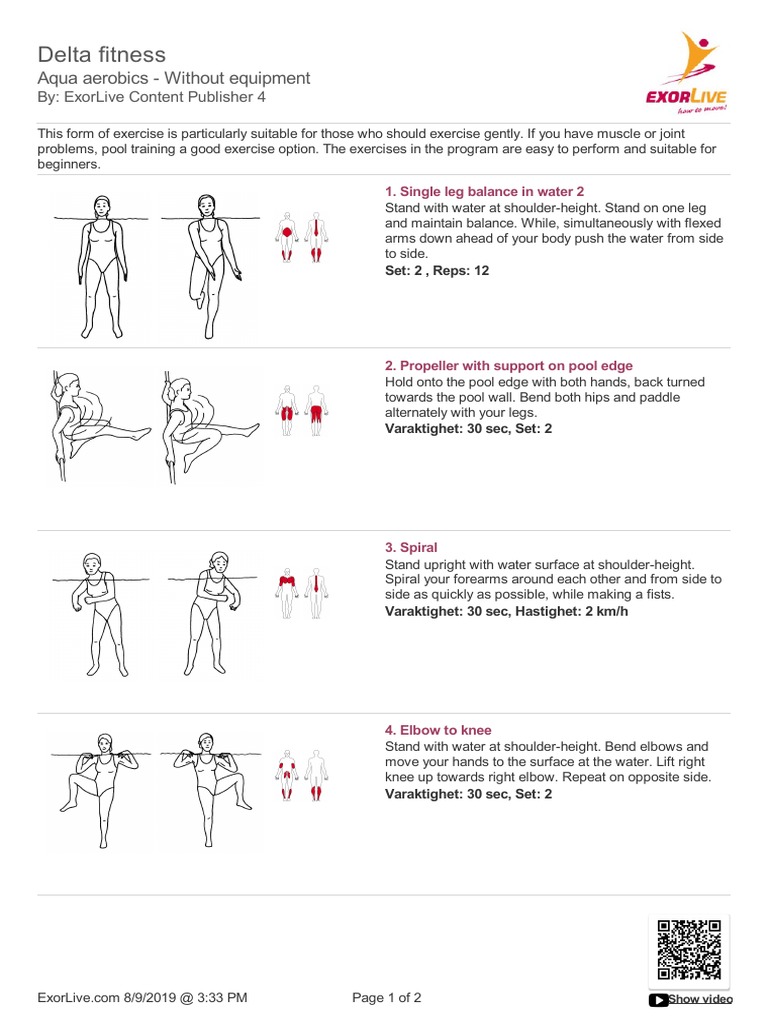 Delta fitness
Aqua aerobics - Without equipment
By: ExorLive Content Publisher 4

EXORLIVE
how to move!

This form of exercise is particularly suitable for those who should exercise gently. If you have muscle or joint problems, pool training a good exercise option. The exercises in the program are easy to perform and suitable for beginners.

1. Single leg balance in water 2
Stand with water at shoulder-height. Stand on one leg and maintain balance. While, simultaneously with flexed arms down ahead of your body push the water from side to side.
Set: 2 , Reps: 12

2. Propeller with support on pool edge
Hold onto the pool edge with both hands, back turned towards the pool wall. Bend both hips and paddle alternately with your legs.
Varaktighet: 30 sec, Set: 2

3. Spiral
Stand upright with water surface at shoulder-height. Spiral your forearms around each other and from side to side as quickly as possible, while making a fists.
Varaktighet: 30 sec, Hastighet: 2 km/h

4. Elbow to knee
Stand with water at shoulder-height. Bend elbows and move your hands to the surface at the water. Lift right knee up towards right elbow. Repeat on opposite side.
Varaktighet: 30 sec, Set: 2

ExorLive.com 8/9/2019 @ 3:33 PM
Page 1 of 2
Show video