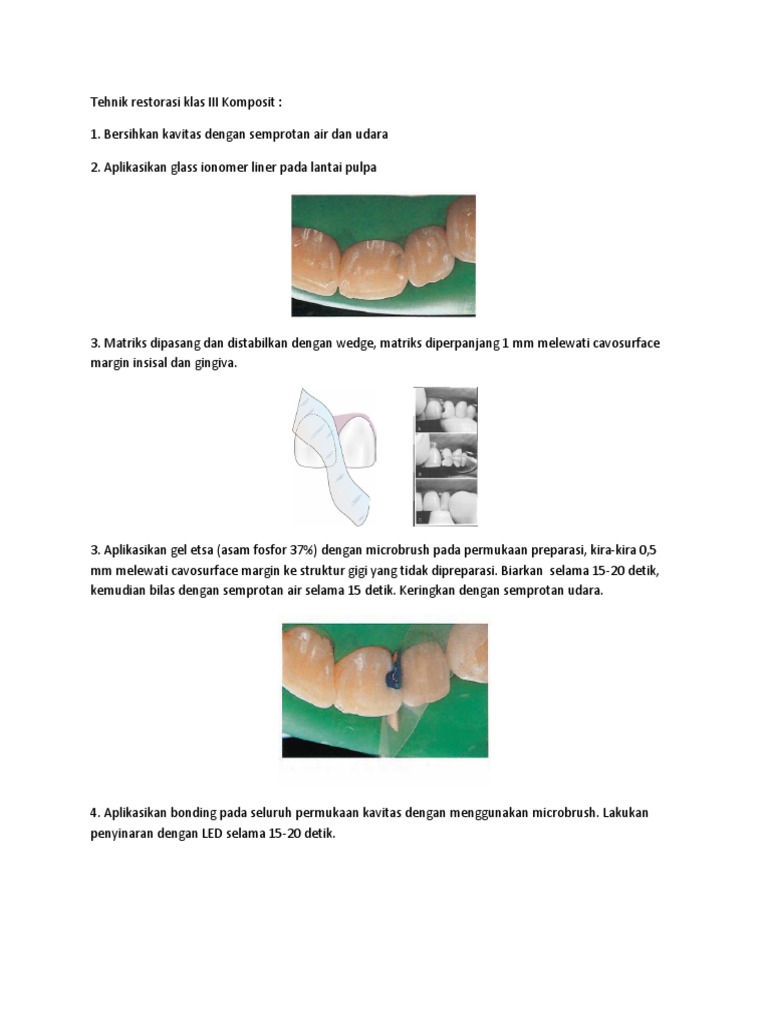 Tehnik restorasi klas III Komposit :

1. Bersihkan kavitas dengan semprotan air dan udara

2. Aplikasikan glass ionomer liner pada lantai pulpa

3. Matriks dipasang dan distabilkan dengan wedge, matriks diperpanjang 1 mm melewati cavosurface margin insisal dan gingiva.

3. Aplikasikan gel etsa (asam fosfor 37%) dengan microbrush pada permukaan preparasi, kira-kira 0,5 mm melewati cavosurface margin ke struktur gigi yang tidak dipreparasi. Biarkan selama 15-20 detik, kemudian bilas dengan semprotan air selama 15 detik. Keringkan dengan semprotan udara.

4. Aplikasikan bonding pada seluruh permukaan kavitas dengan menggunakan microbrush. Lakukan penyinaran dengan LED selama 15-20 detik.