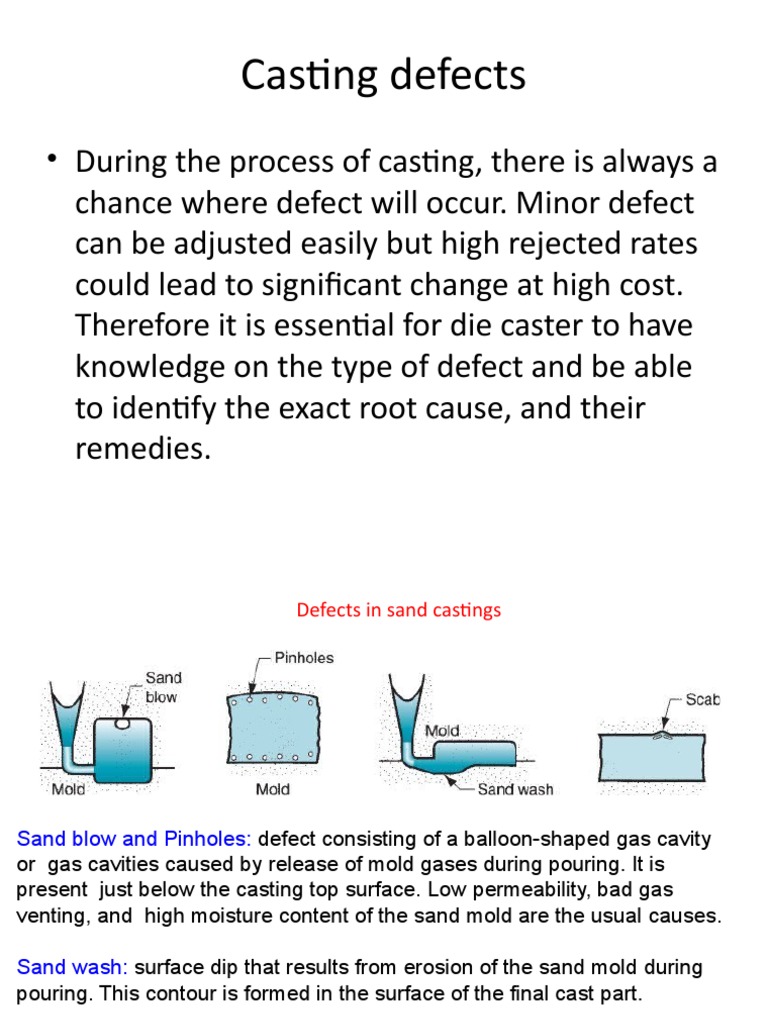 Casting defects

• During the process of casting, there is always a chance where defect will occur. Minor defect can be adjusted easily but high rejected rates could lead to significant change at high cost. Therefore it is essential for die caster to have knowledge on the type of defect and be able to identify the exact root cause, and their remedies.

Defects in sand castings

Sand blow

Mold

Pinholes

Mold

Mold

Sand wash

Scab

Sand blow and Pinholes: defect consisting of a balloon-shaped gas cavity or gas cavities caused by release of mold gases during pouring. It is present just below the casting top surface. Low permeability, bad gas venting, and high moisture content of the sand mold are the usual causes.

Sand wash: surface dip that results from erosion of the sand mold during pouring. This contour is formed in the surface of the final cast part.