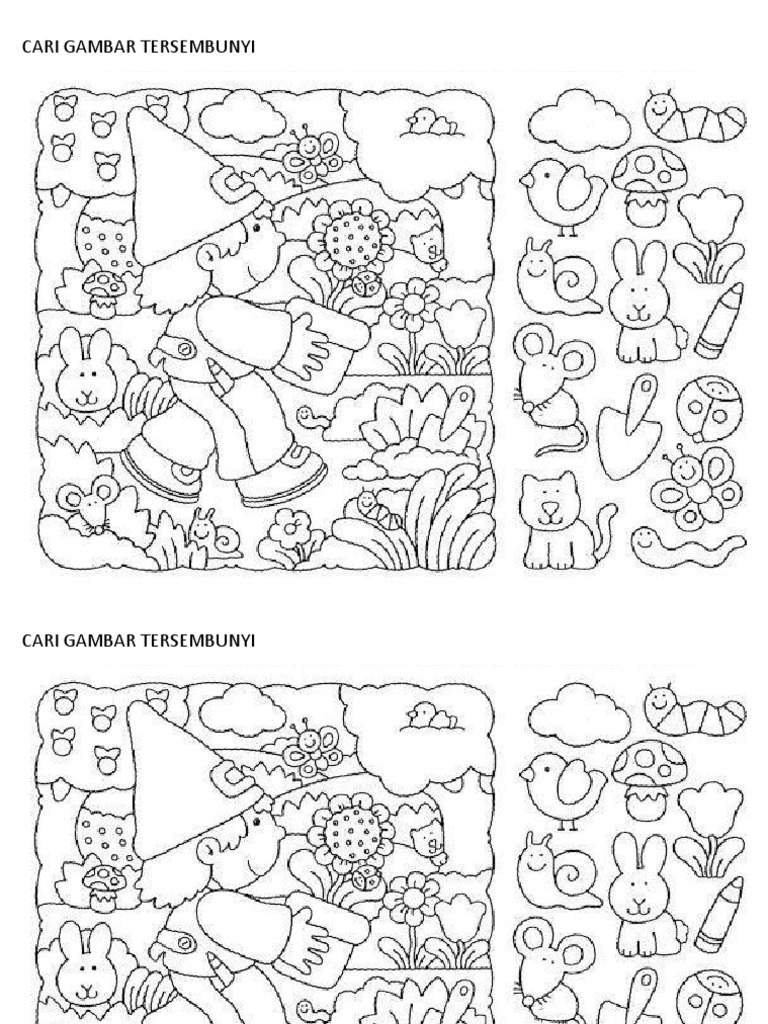 CARI GAMBAR TERSEMBUNYI

CARI GAMBAR TERSEMBUNYI