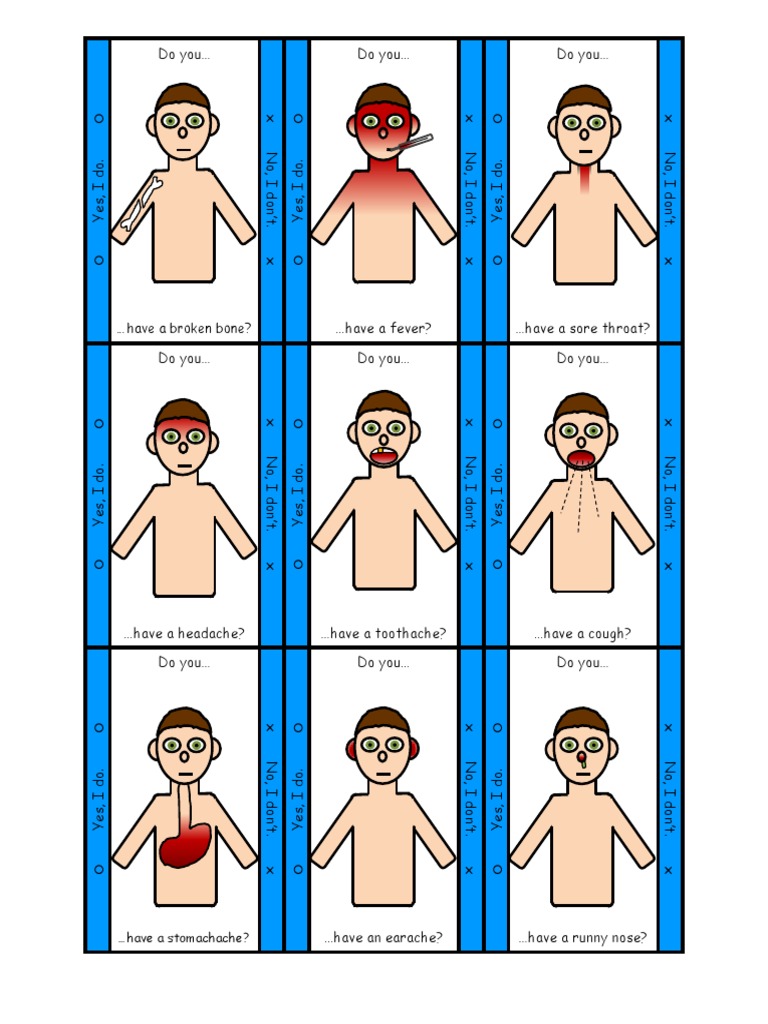 O Yes, I do. O

Do you…

…have a broken bone?

× No, I don't. ×

O Yes, I do. O

Do you…

…have a fever?

× No, I don't. ×

O Yes, I do. O

Do you…

…have a sore throat?

× No, I don't. ×

O Yes, I do. O

Do you…

…have a headache?

× No, I don't. ×

O Yes, I do. O

Do you…

…have a toothache?

× No, I don't. ×

O Yes, I do. O

Do you…

…have a cough?

× No, I don't. ×

O Yes, I do. O

Do you…

…have a stomachache?

× No, I don't. ×

O Yes, I do. O

Do you…

…have an earache?

× No, I don't. ×

O Yes, I do. O

Do you…

…have a runny nose?

× No, I don't. ×