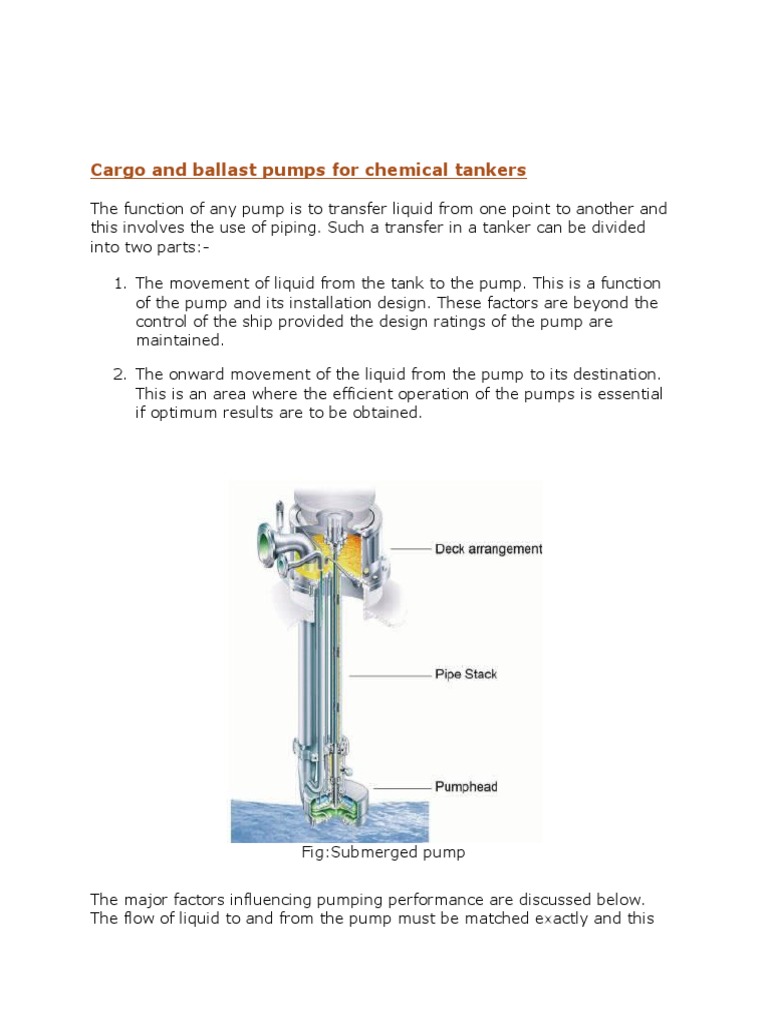 Cargo and ballast pumps for chemical tankers

The function of any pump is to transfer liquid from one point to another and this involves the use of piping. Such a transfer in a tanker can be divided into two parts:-

1. The movement of liquid from the tank to the pump. This is a function of the pump and its installation design. These factors are beyond the control of the ship provided the design ratings of the pump are maintained.

2. The onward movement of the liquid from the pump to its destination. This is an area where the efficient operation of the pumps is essential if optimum results are to be obtained.

Deck arrangement

Pipe Stack

Pumphead

Fig:Submerged pump

The major factors influencing pumping performance are discussed below. The flow of liquid to and from the pump must be matched exactly and this