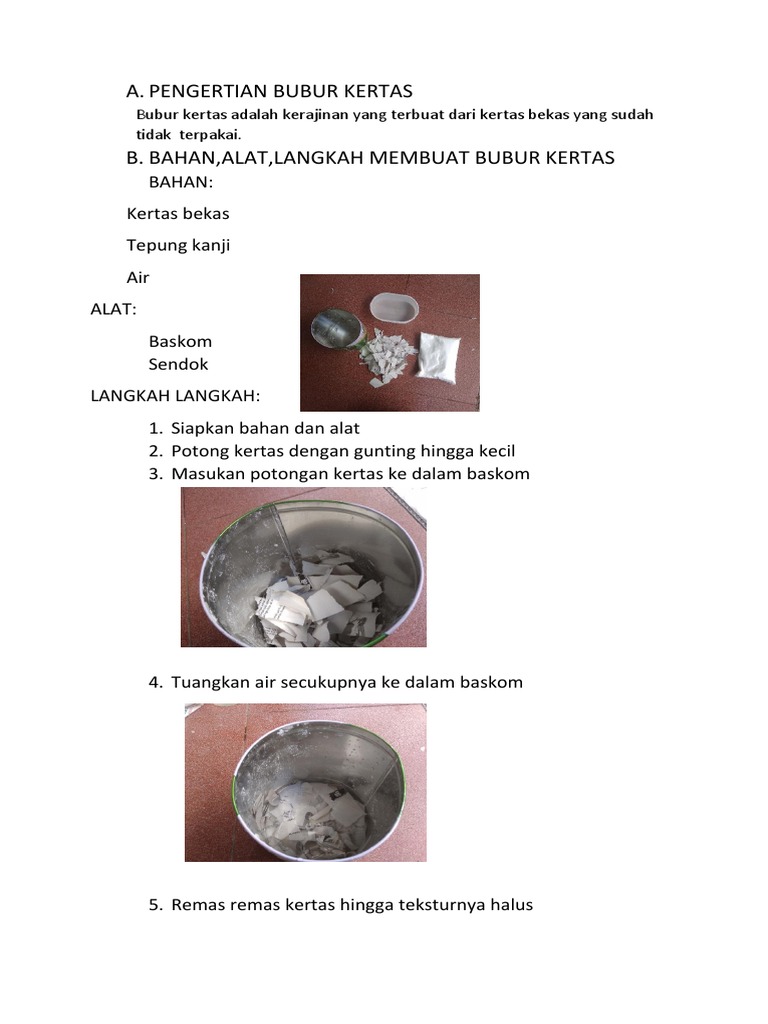 A. PENGERTIAN BUBUR KERTAS

Bubur kertas adalah kerajinan yang terbuat dari kertas bekas yang sudah tidak terpakai.

B. BAHAN,ALAT,LANGKAH MEMBUAT BUBUR KERTAS

BAHAN:

Kertas bekas

Tepung kanji

Air

ALAT:

Baskom
Sendok

LANGKAH LANGKAH:

1. Siapkan bahan dan alat
2. Potong kertas dengan gunting hingga kecil
3. Masukan potongan kertas ke dalam baskom

4. Tuangkan air secukupnya ke dalam baskom

5. Remas remas kertas hingga teksturnya halus