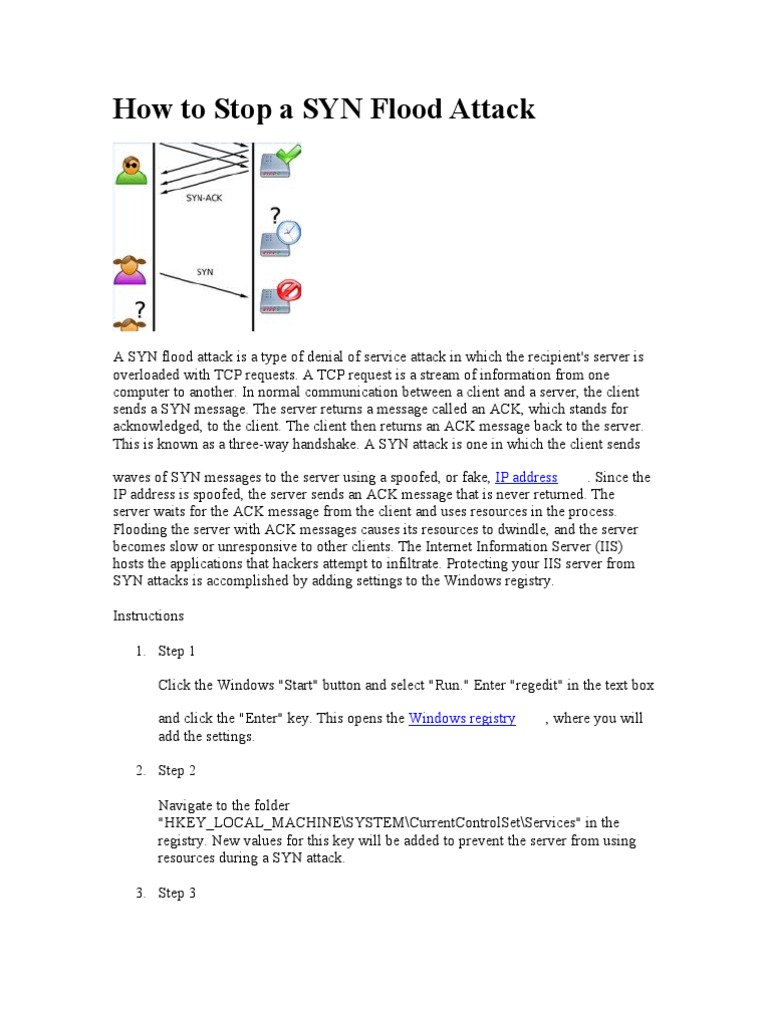 How to Stop a SYN Flood Attack

SYN-ACK

?

SYN

?

A SYN flood attack is a type of denial of service attack in which the recipient's server is overloaded with TCP requests. A TCP request is a stream of information from one computer to another. In normal communication between a client and a server, the client sends a SYN message. The server returns a message called an ACK, which stands for acknowledged, to the client. The client then returns an ACK message back to the server. This is known as a three-way handshake. A SYN attack is one in which the client sends

waves of SYN messages to the server using a spoofed, or fake, IP address . Since the IP address is spoofed, the server sends an ACK message that is never returned. The server waits for the ACK message from the client and uses resources in the process. Flooding the server with ACK messages causes its resources to dwindle, and the server becomes slow or unresponsive to other clients. The Internet Information Server (IIS) hosts the applications that hackers attempt to infiltrate. Protecting your IIS server from SYN attacks is accomplished by adding settings to the Windows registry.

Instructions

1. Step 1

Click the Windows "Start" button and select "Run." Enter "regedit" in the text box

and click the "Enter" key. This opens the Windows registry , where you will add the settings.

2. Step 2

Navigate to the folder "HKEY_LOCAL_MACHINE\SYSTEM\CurrentControlSet\Services" in the registry. New values for this key will be added to prevent the server from using resources during a SYN attack.

3. Step 3